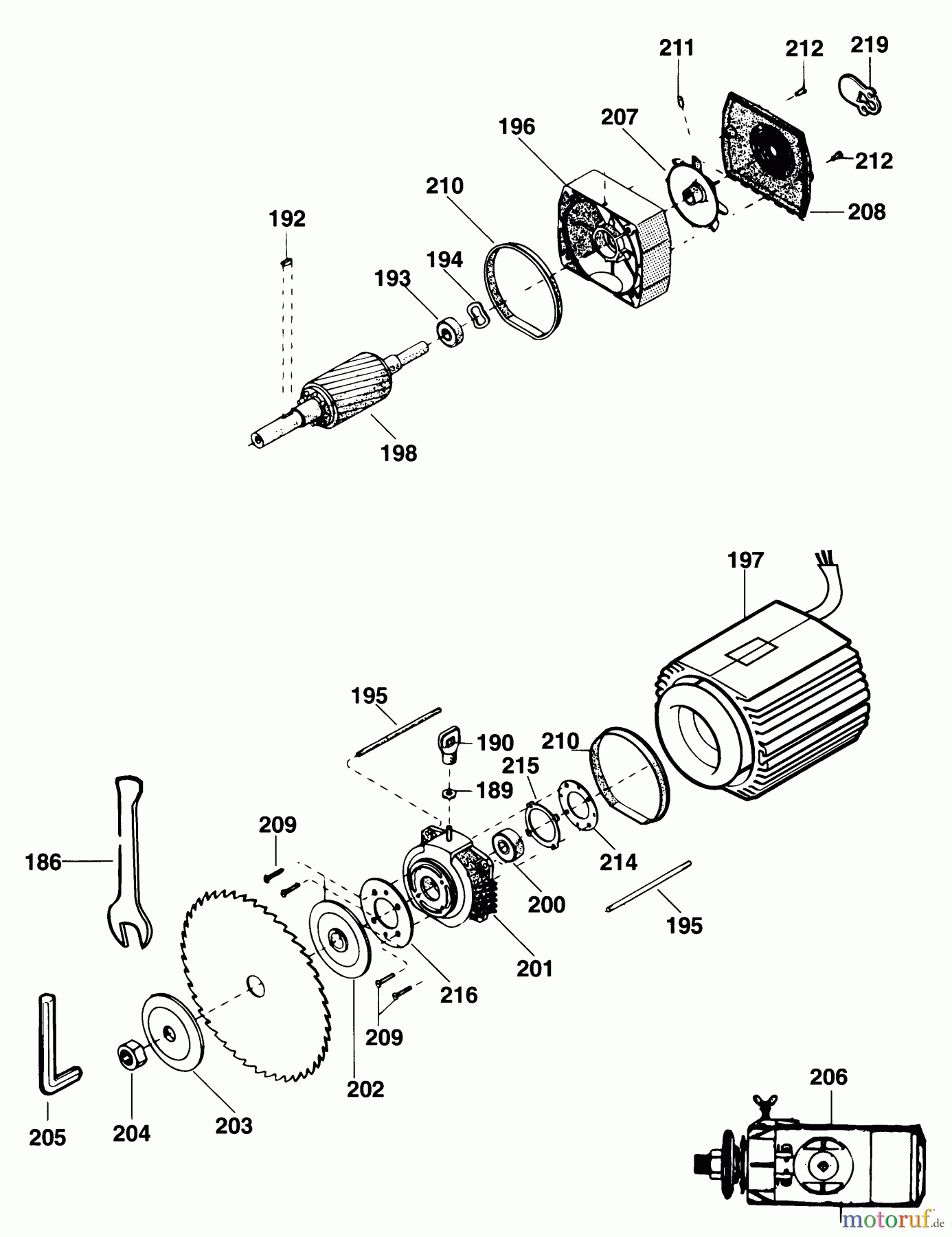 211
212
219
207
196
212
210
208
192
194
193
198
197
195
190
210
215
189
209
186
214
200
195
201
216
209
202
205
204
203
206
motoruf.de