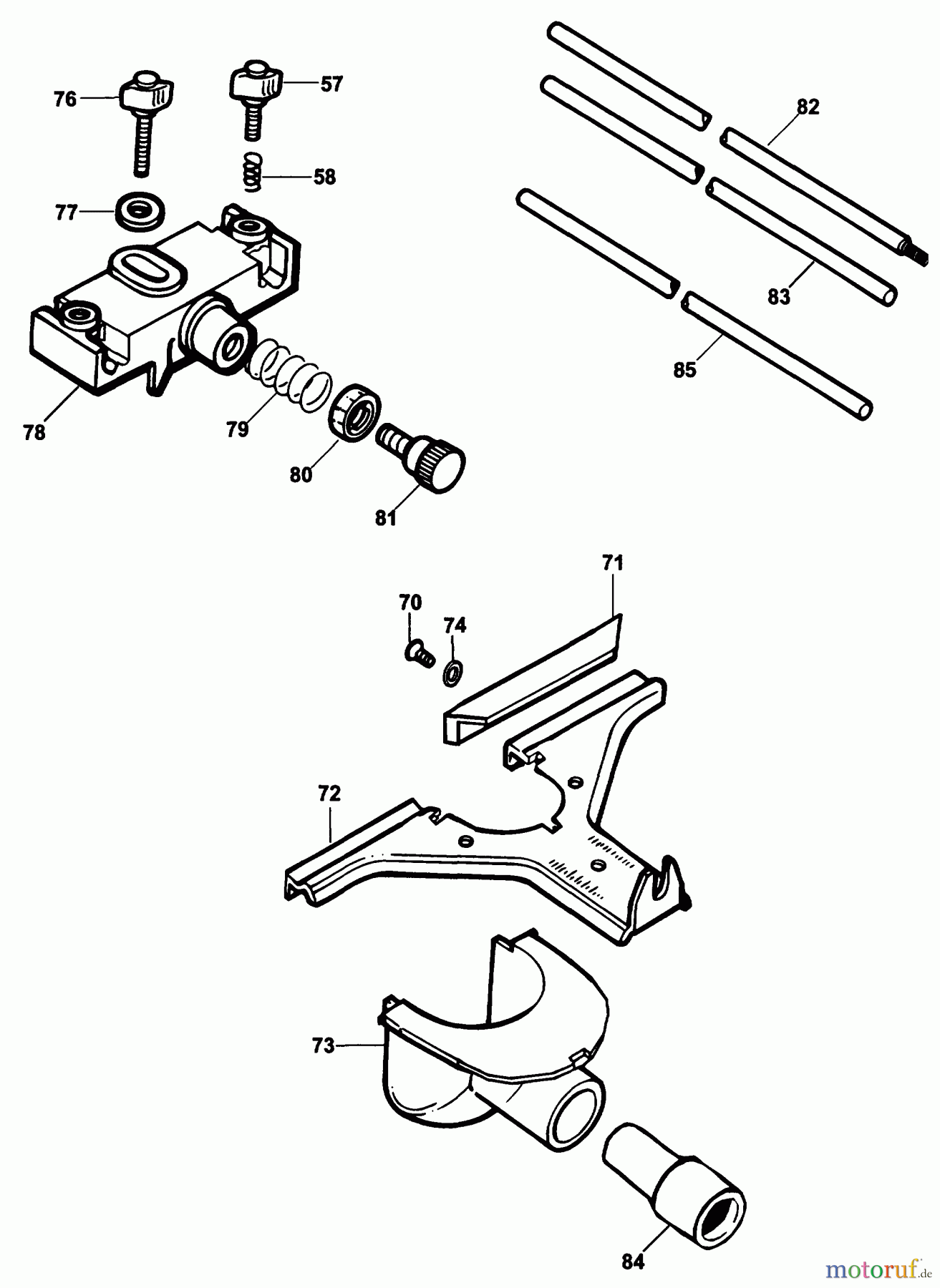 76
57
58
77
78
79
80
81
82
83
85
71
70
74
72
73
84
motoruf.de