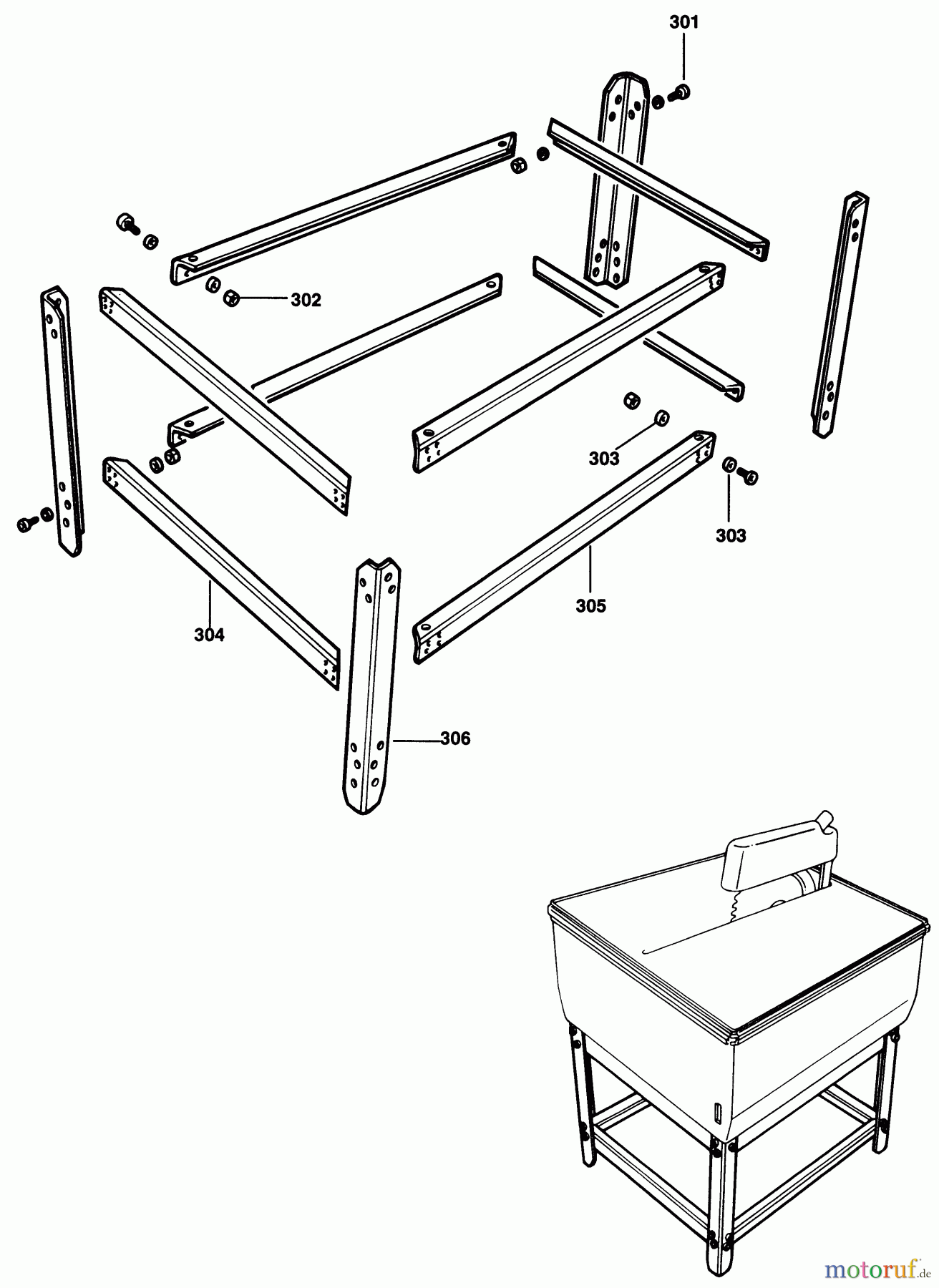 301

302

303

303

305

304

306

motoruf.de