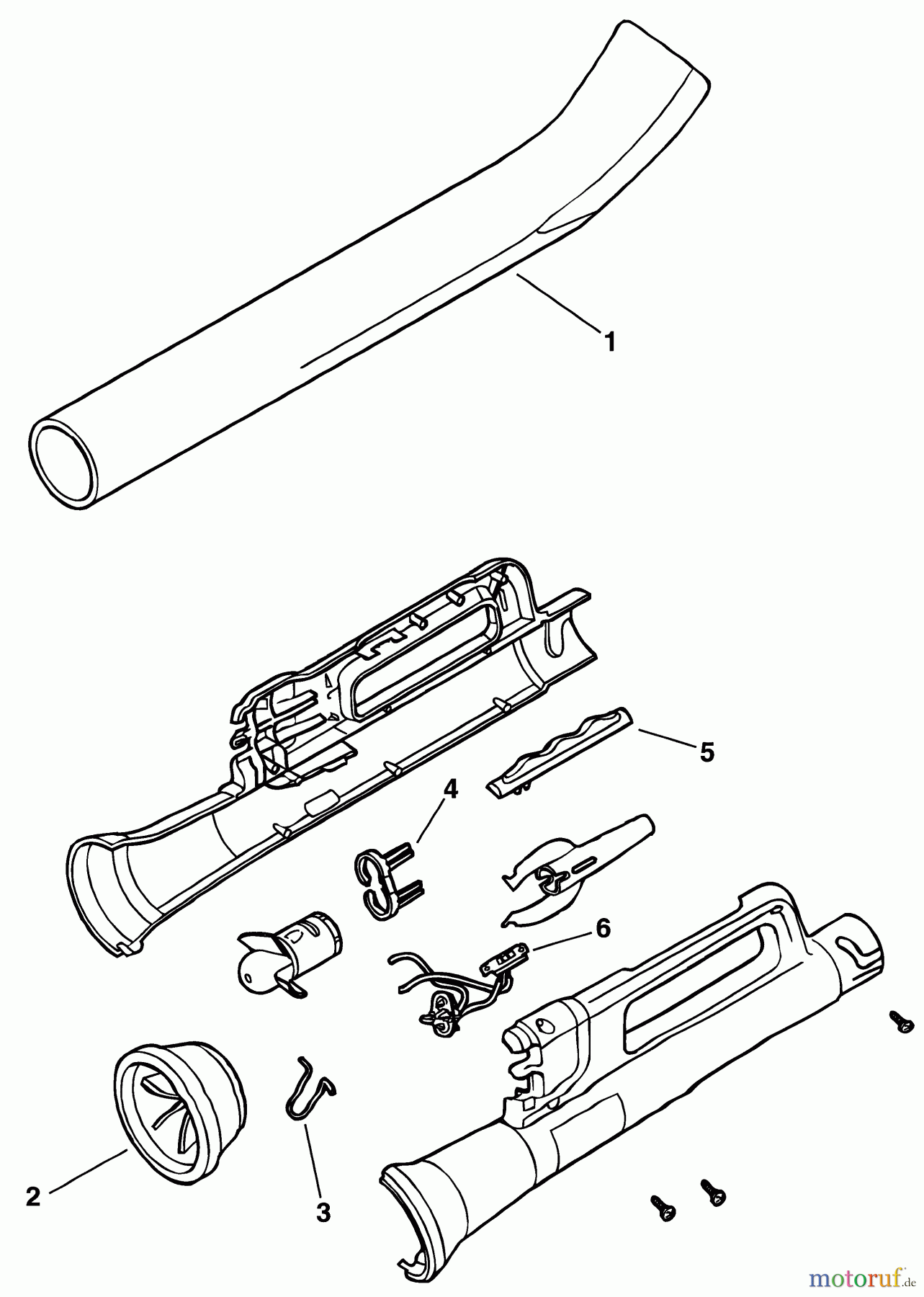 1

5

4

6

2

3

motoruf.de