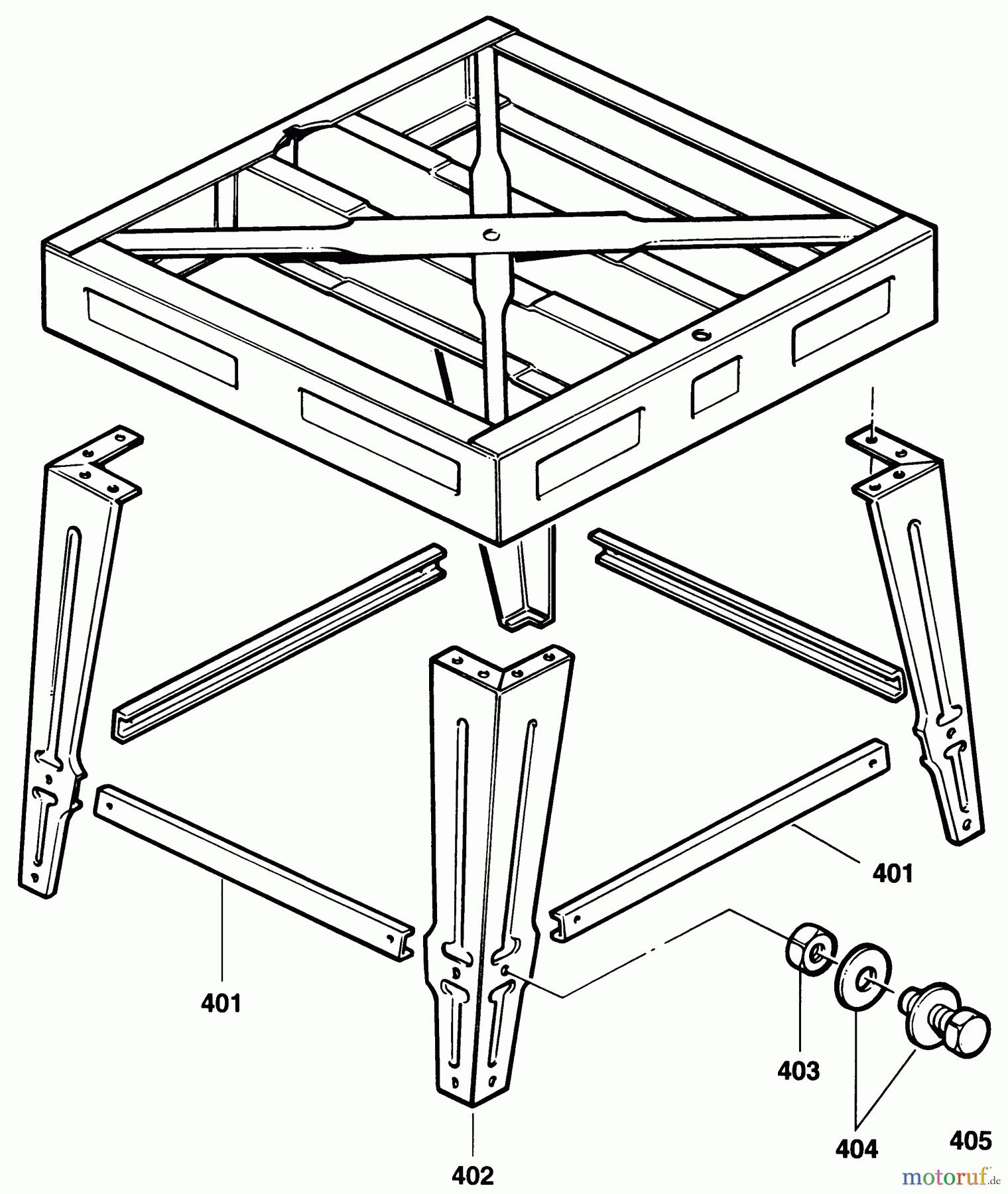 401

401

403

404

405

402

motoruf.de