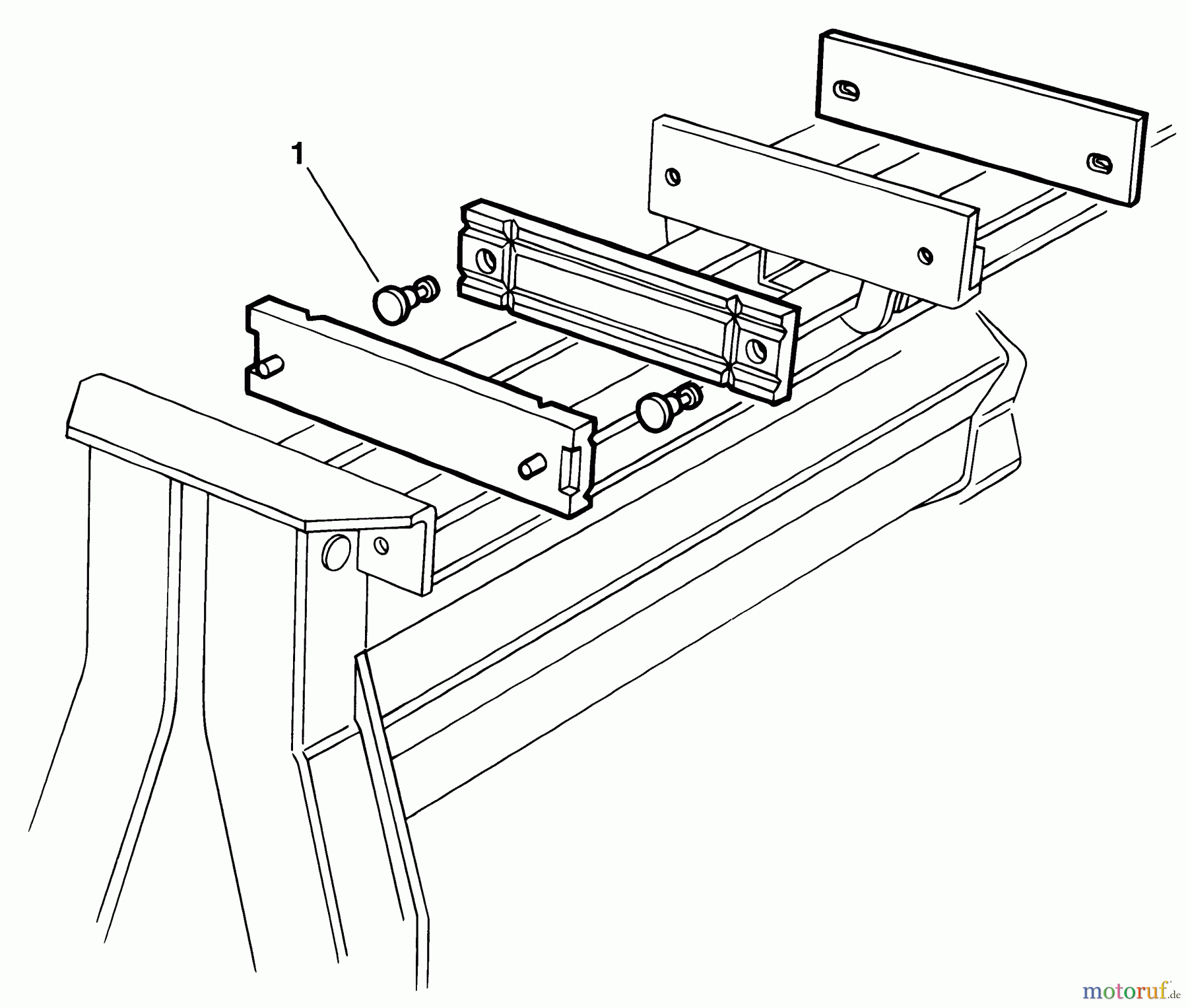 1

motoruf.de