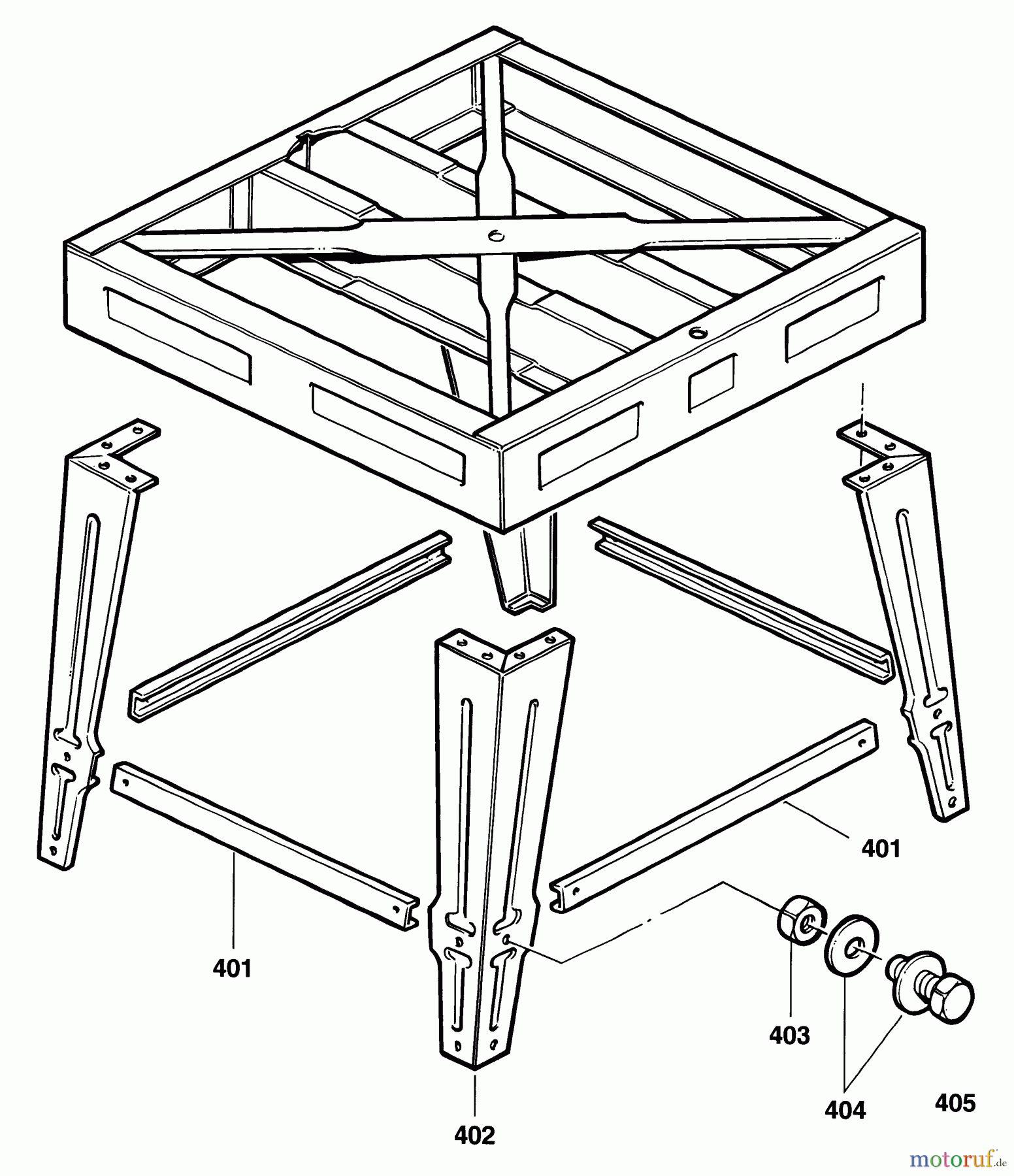 401

401

403

404

405

402

motoruf.de