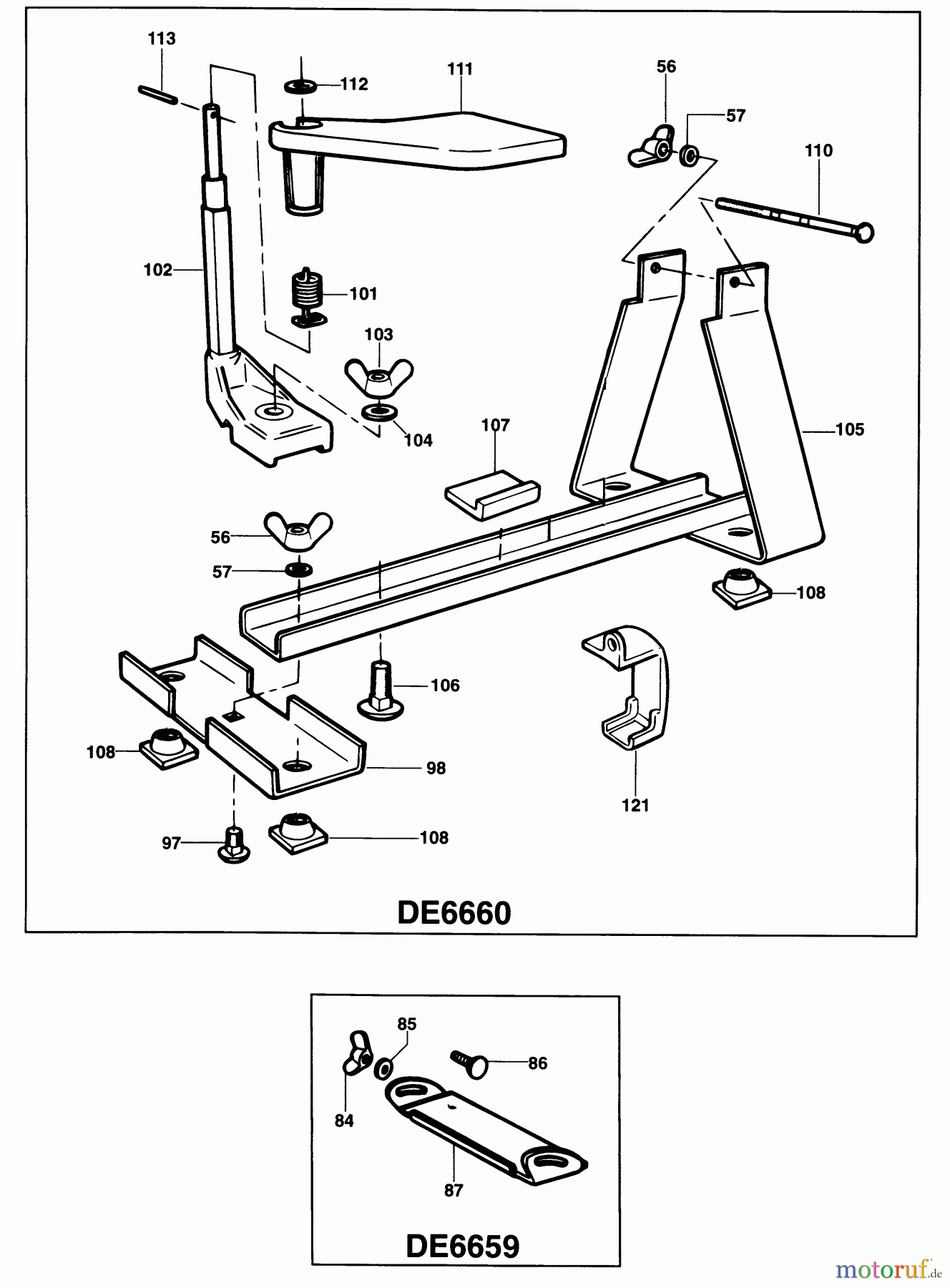 113
112
111
56
57
110
102
101
103
104
107
105
56
57
108
106
108
98
121
97
108

DE6660

85
86
84
87

DE6659

motoruf.de