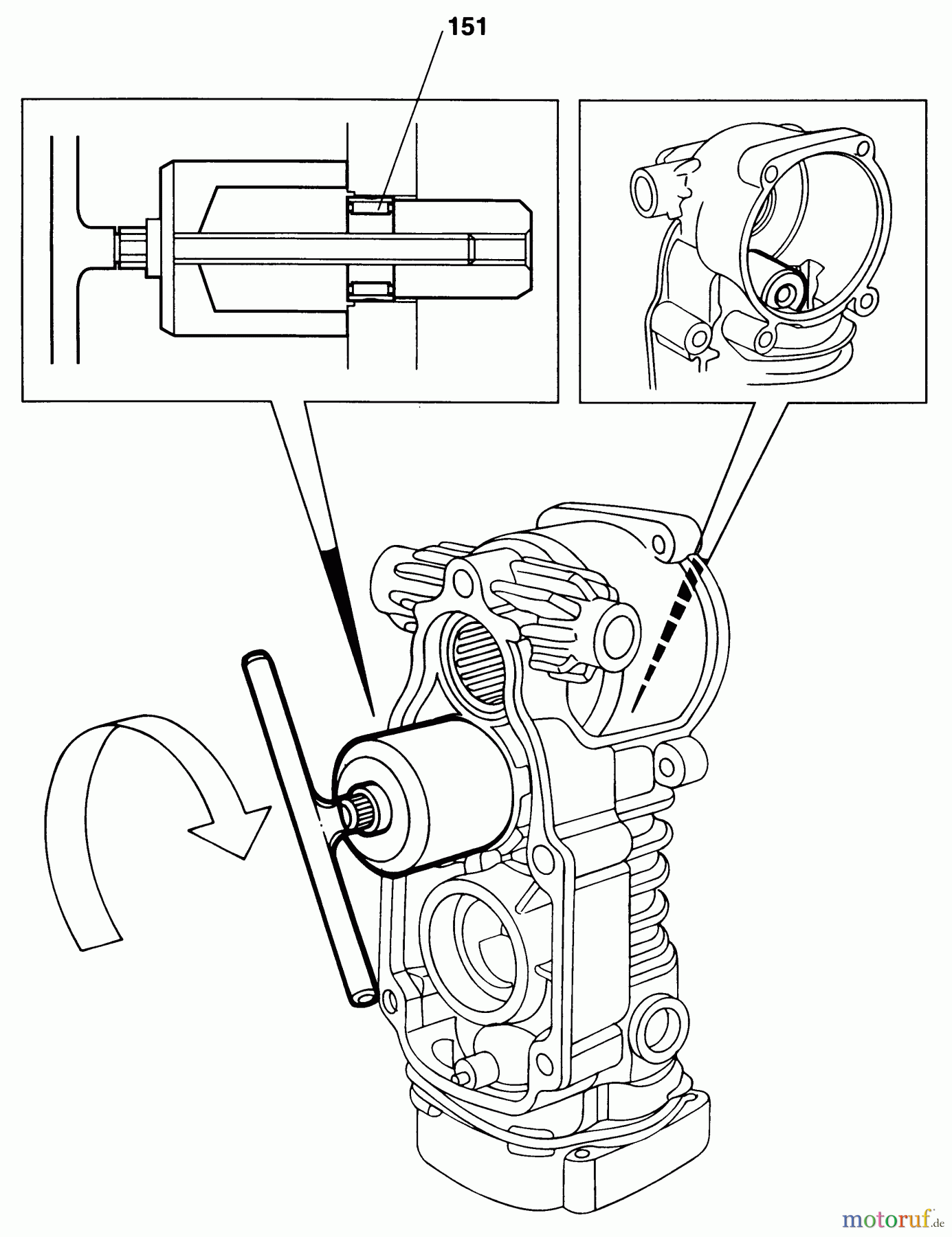 151

motoruf.de