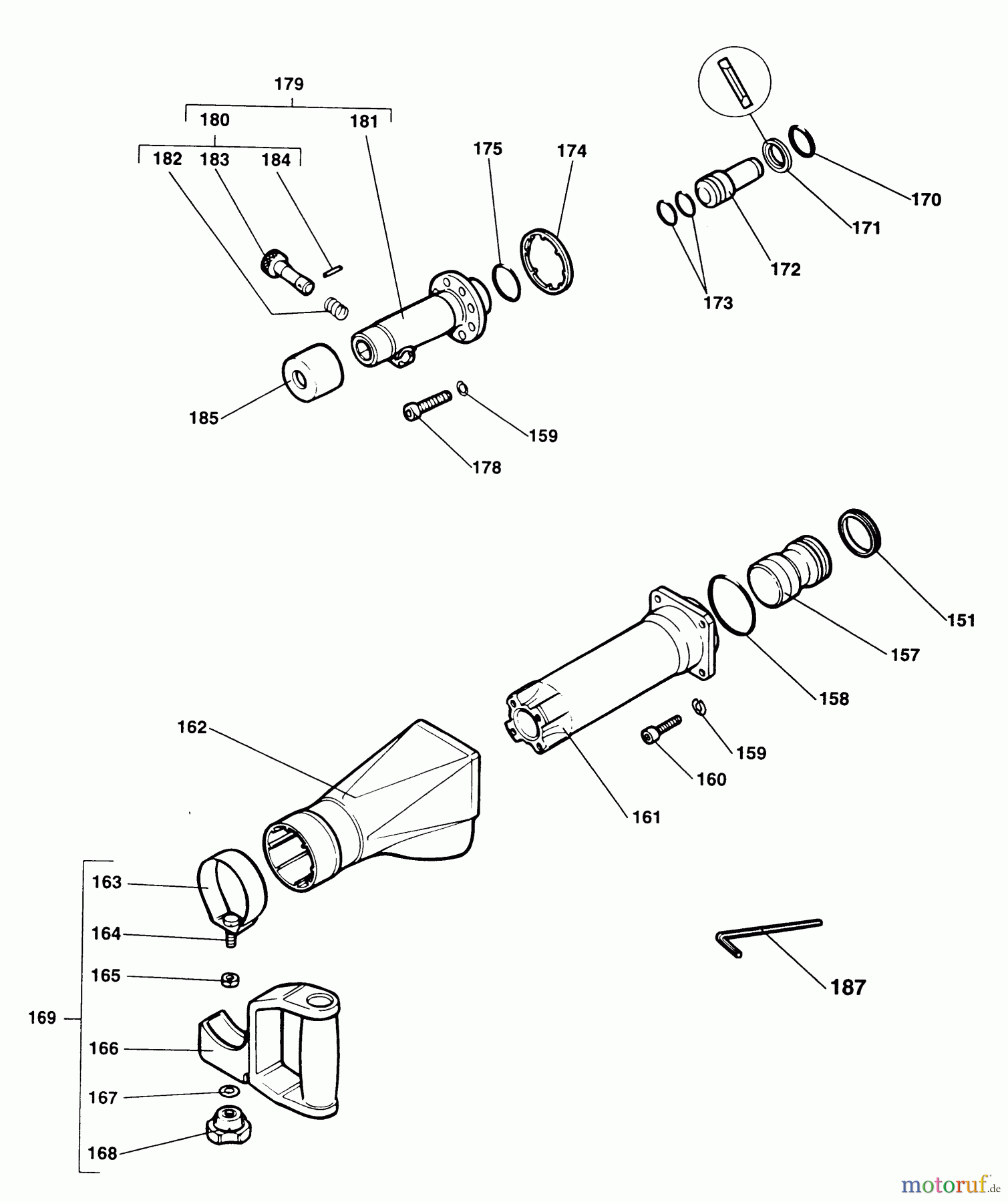 179
180
181
182 183 184
175
174
170
171
172
173
185
159
178
151
157
158
159
160
161
162
163
164
165
169
166
167
168
187
motoruf.de