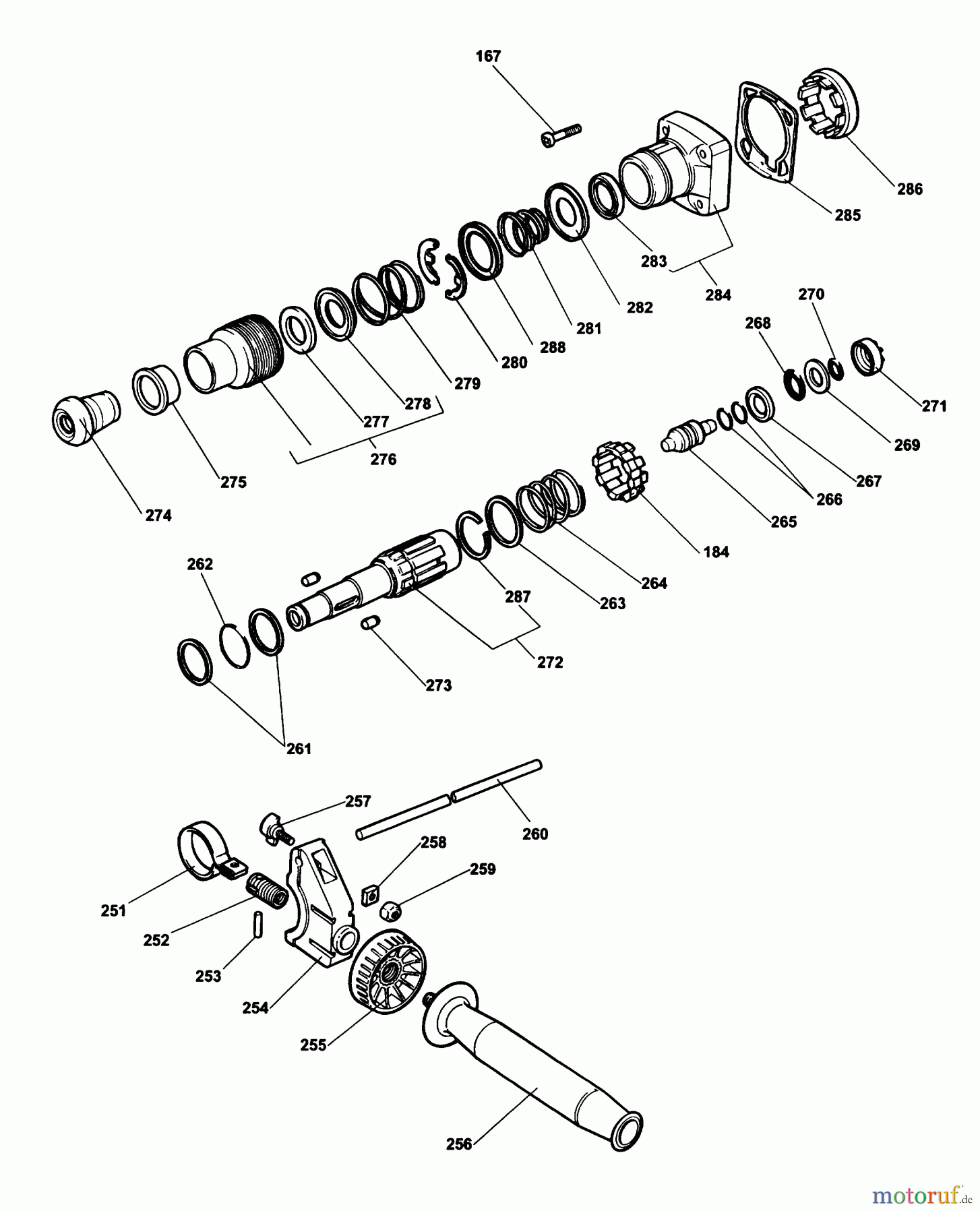 167
286
285
283
284
282
281
288
280
279
278
277
276
275
274
270
268
271
269
267
266
265
184
264
263
287
272
273
262
261
257
260
258
259
251
252
253
254
255
256
motoruf.de