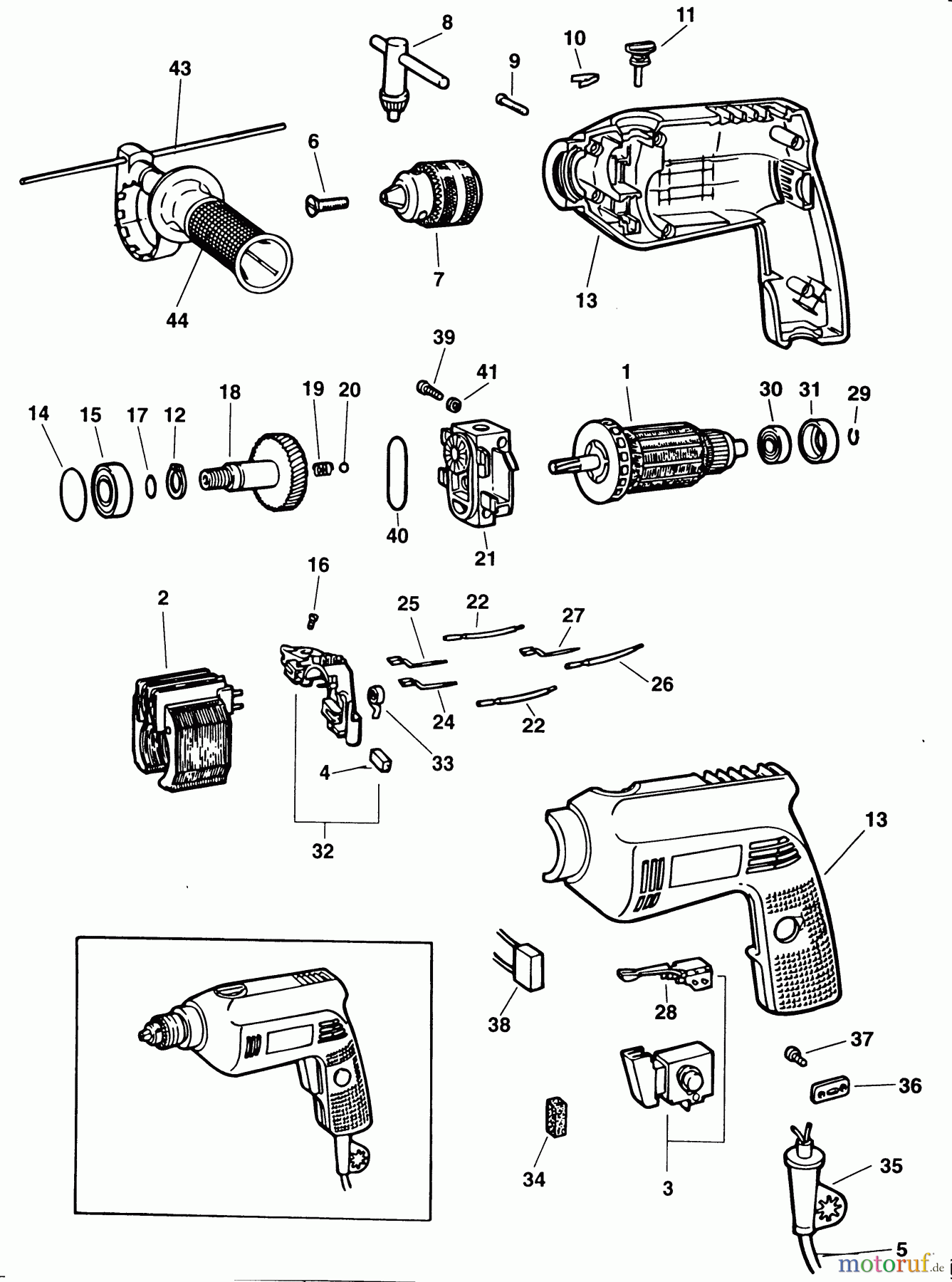 8
11
10
9
43
6
7
13
44
39
41
1
30
31
29
14
15
17
12
18
19
20
40
21
16
2
25
22
27
26
24
22
33
4
32
13
38
28
37
36
34
3
35
5
motoruf.de