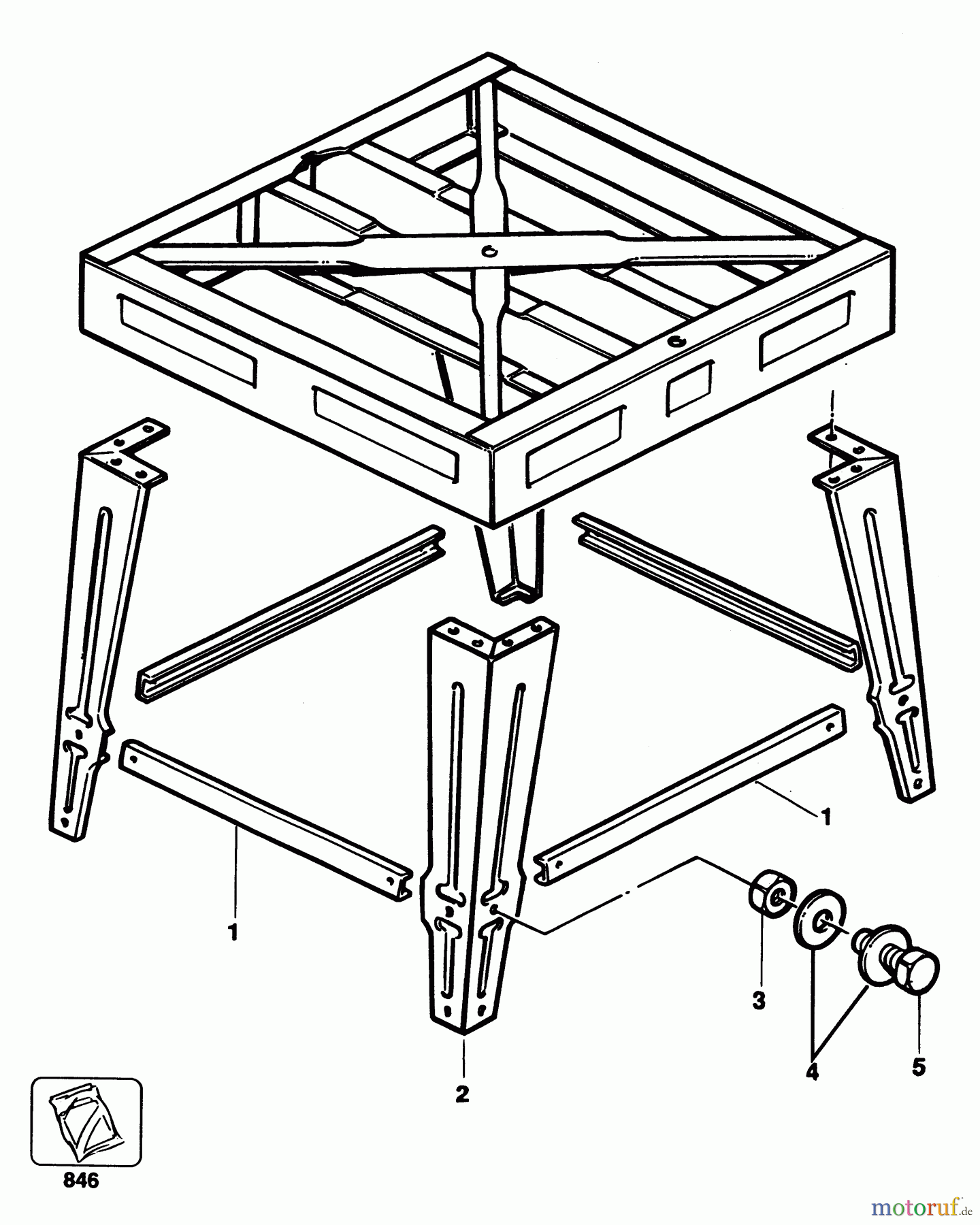 1
1
3
4
5
2
846
motoruf.de