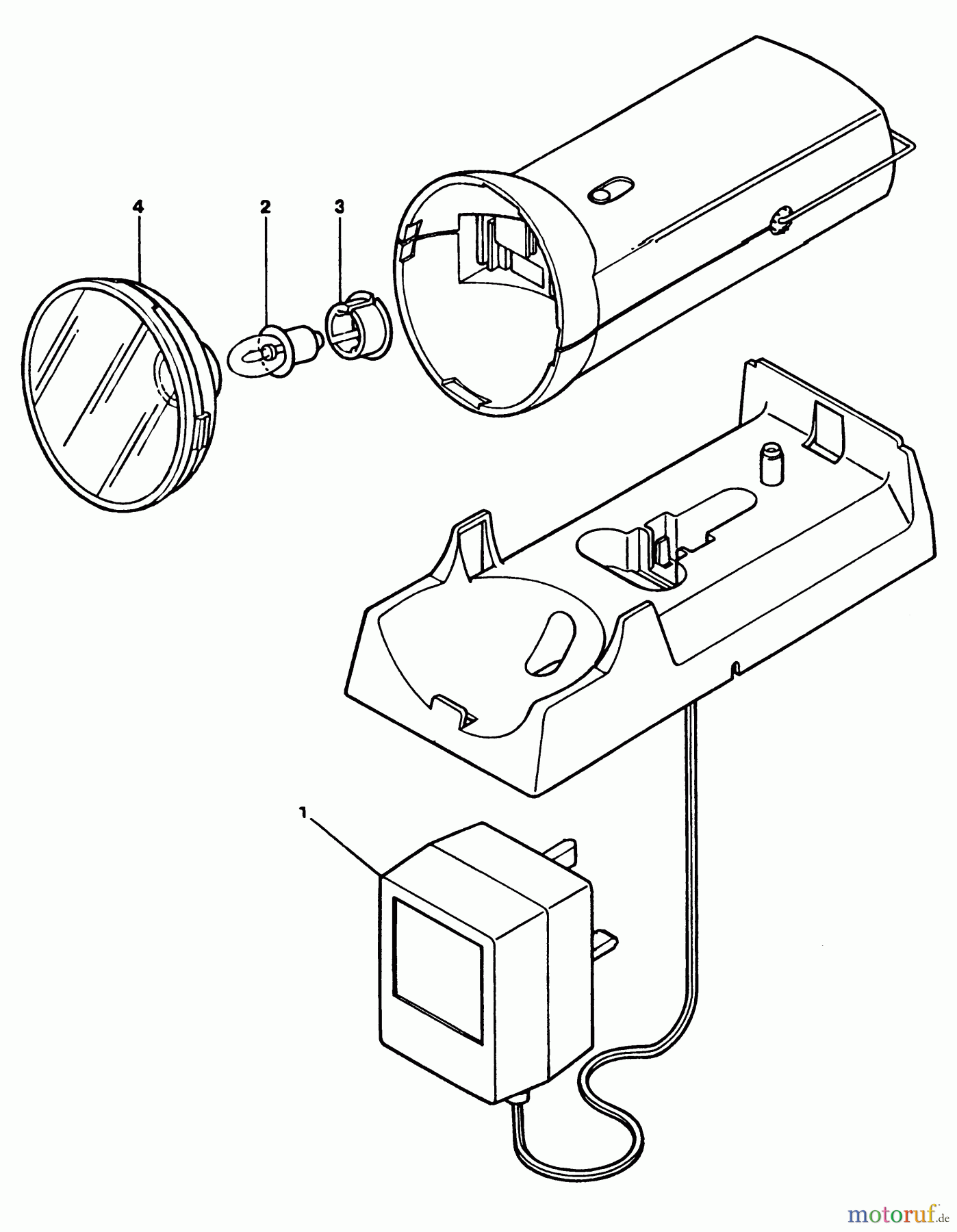 4
2
3
1
motoruf.de