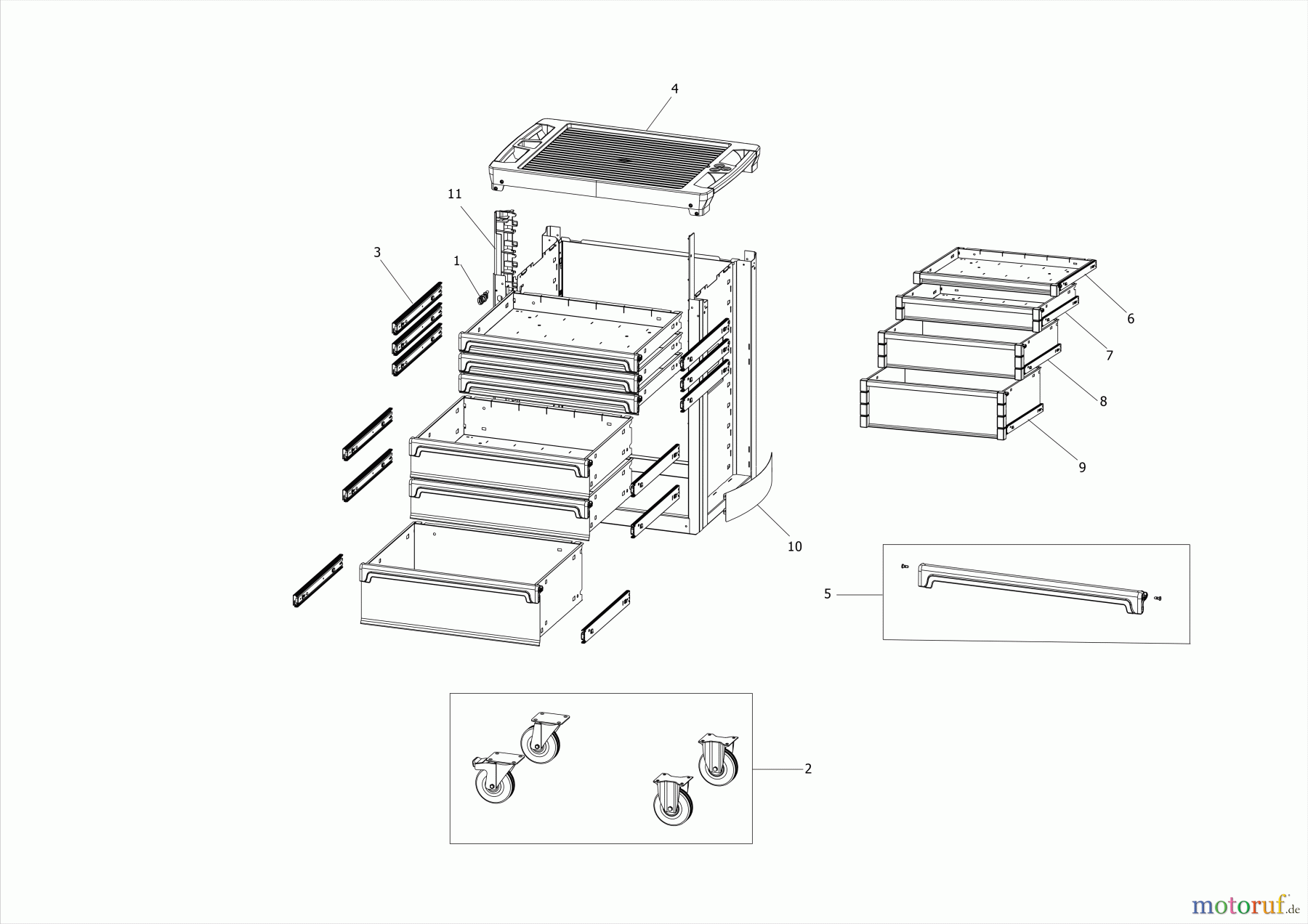 4

11

3

1

6

7

8

9

10

5

2

motoruf.de