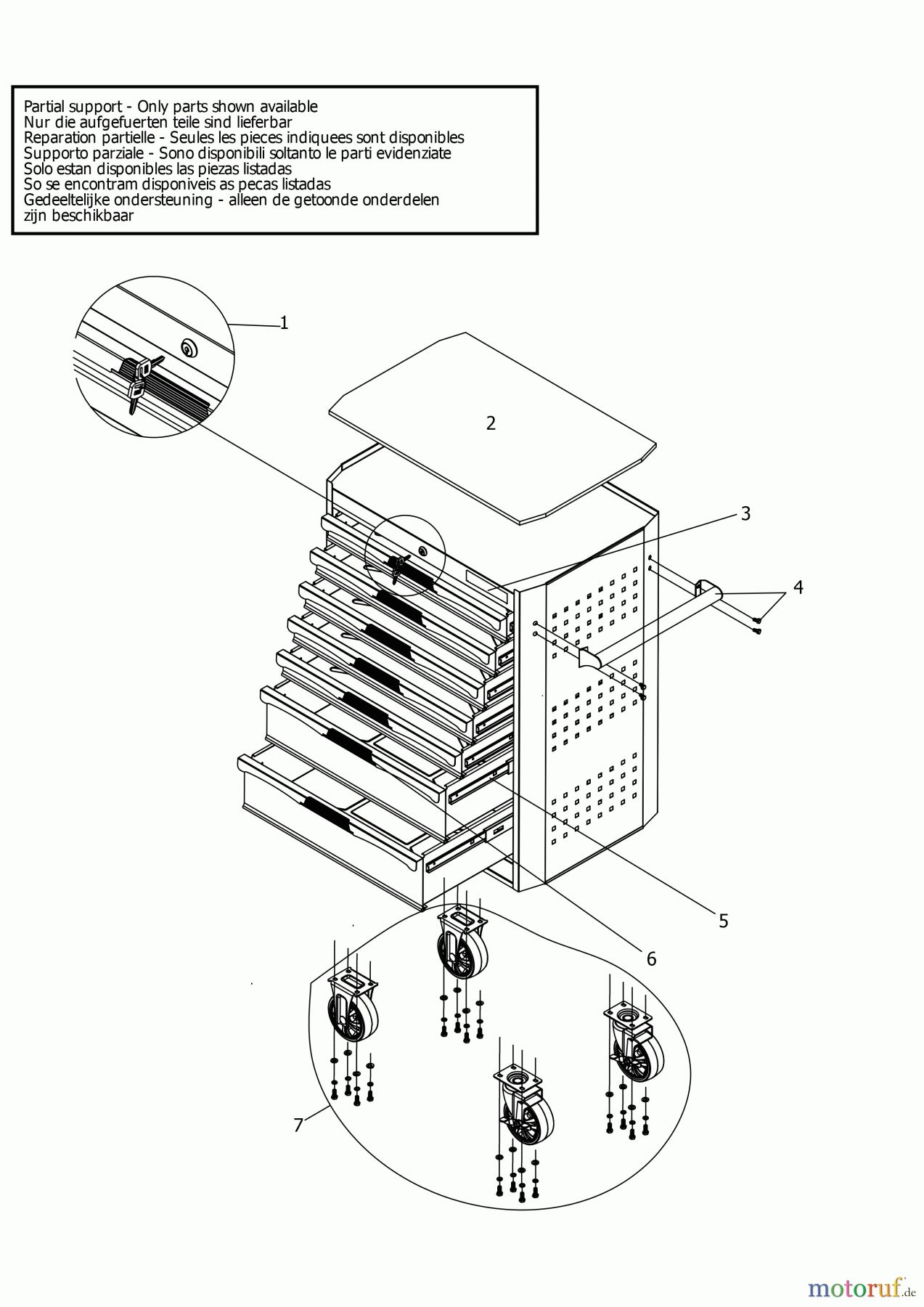 Partial support - Only parts shown available
Nur die aufgefuerten teile sind lieferbar
Reparation partielle - Seules les pieces indiquees sont disponibles
Supporto parziale - Sono disponibili soltanto le parti evidenziate
Solo estan disponibles las piezas listadas
So se encontram disponiveis as pecas listadas
Gedeeltelijke ondersteuning - alleen de getoonde onderdelen zijn beschikbaar

1

2

3

4

5

6

7

motoruf.de