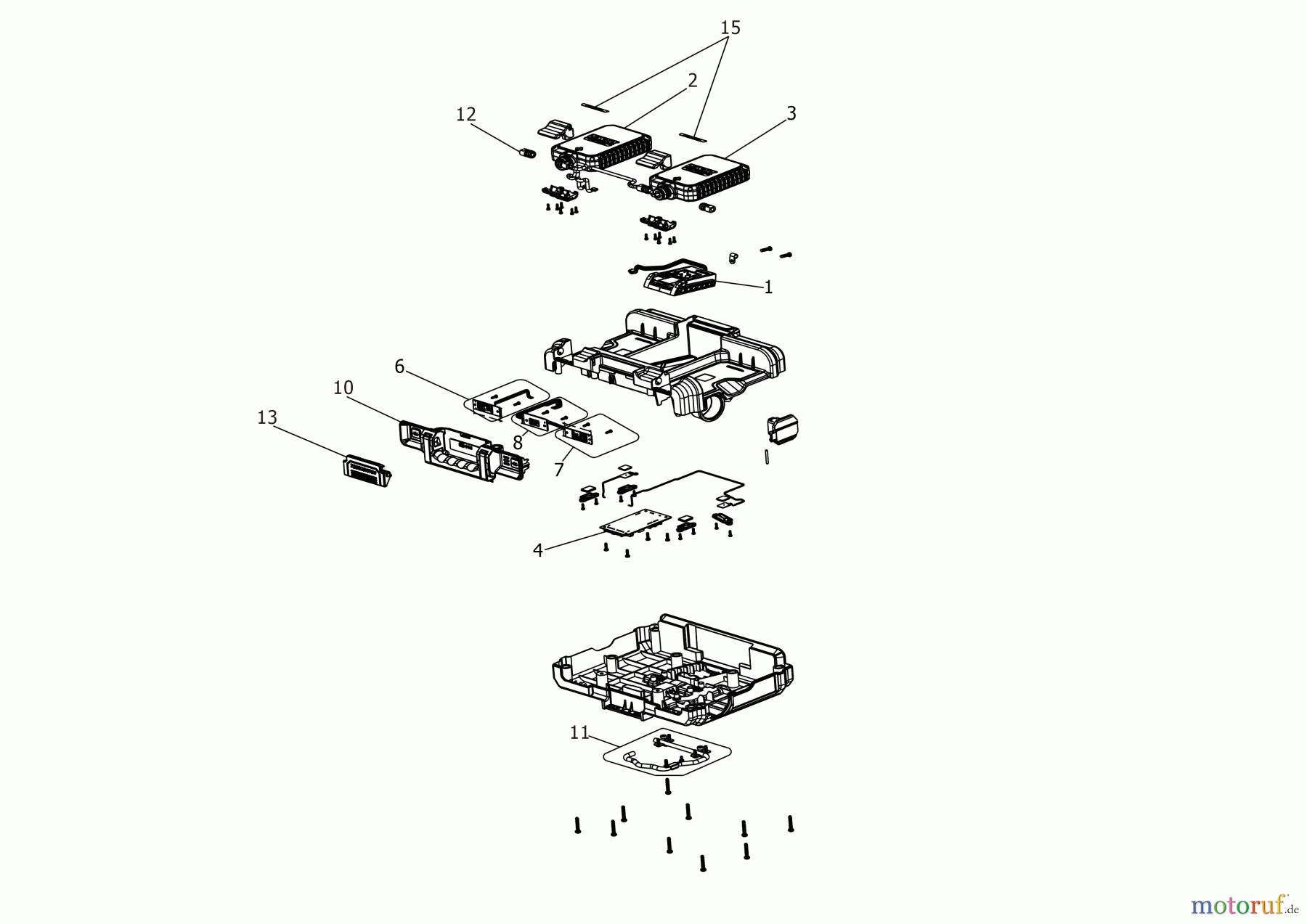 15
2
12
3
1
6
10
13
8
7
4
11
motoruf.de