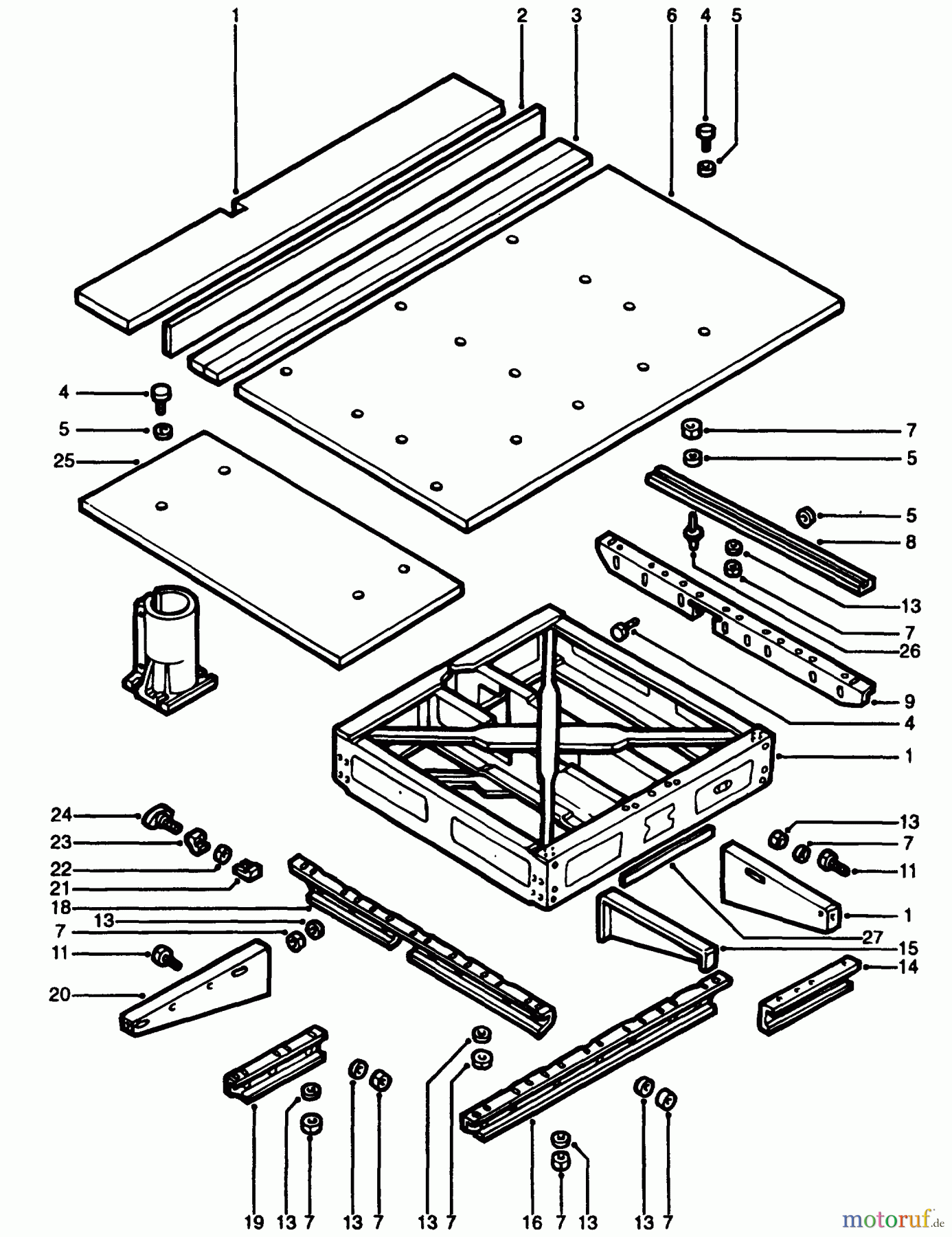 1
2
3
6
4
5
4
5
25
7
5
5
8
13
7
26
9
4
1
24
23
22
21
18
13
7
11
20
13
7
11
1
27
15
14
19
13
7
13
7
13
7
16
7
13
13
7
motoruf.de