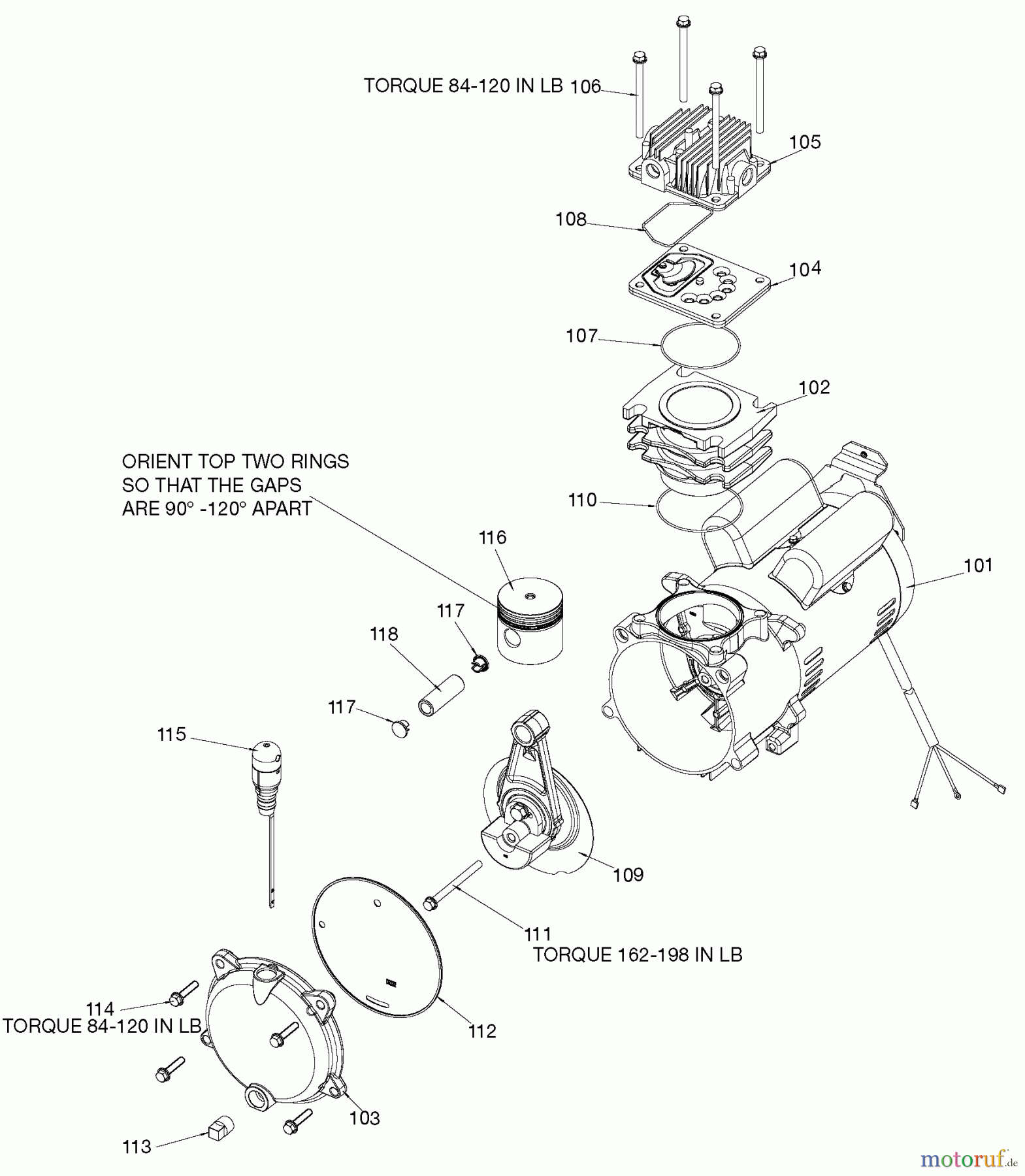 TORQUE 84-120 IN LB 106

105

108

104

107

102

ORIENT TOP TWO RINGS SO THAT THE GAPS ARE 90° -120° APART

110

116

101

117

118

117

115

109

111

TORQUE 162-198 IN LB

114

TORQUE 84-120 IN LB

112

103

113

motoruf.de