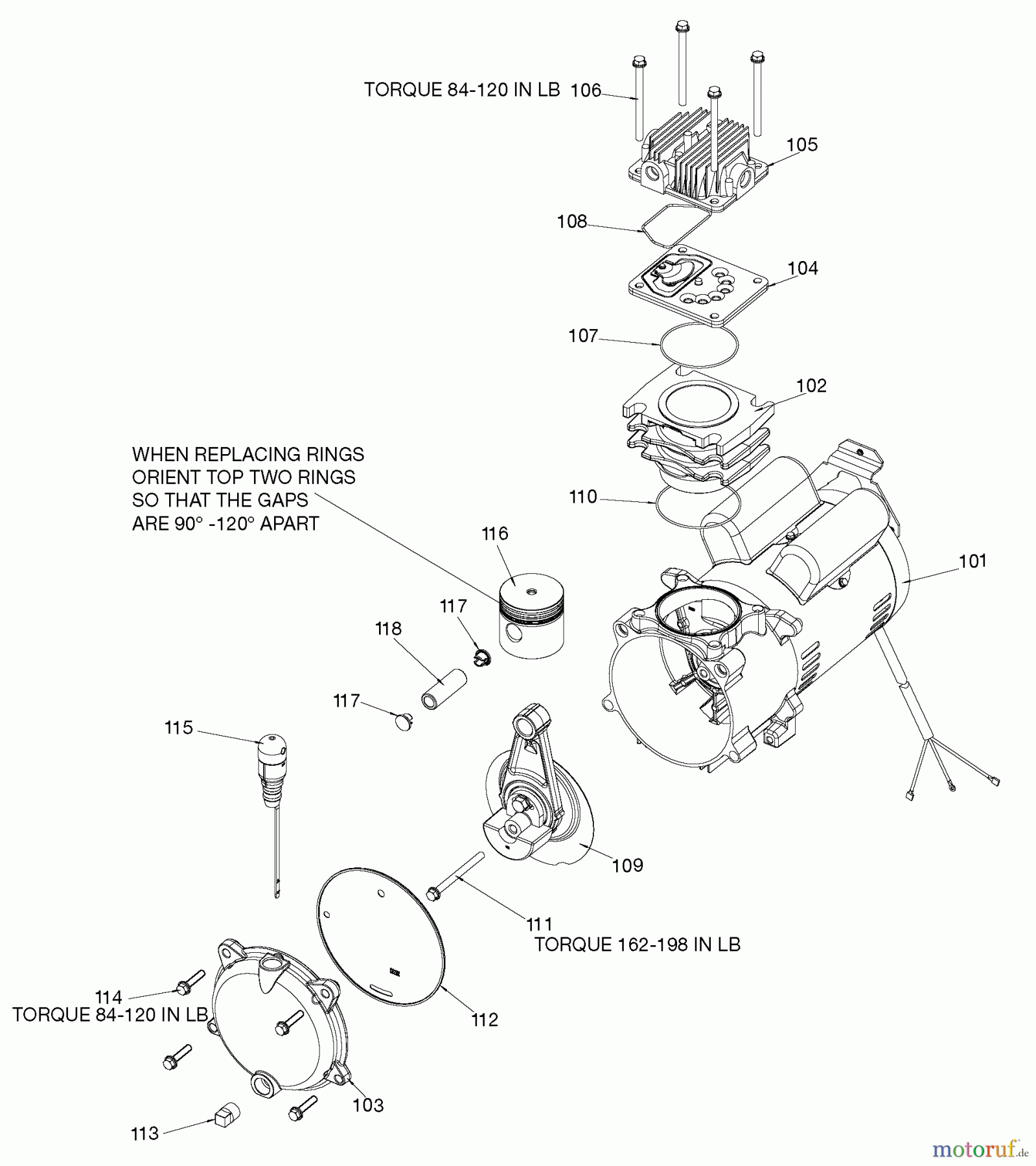 TORQUE 84-120 IN LB 106

105

108

104

107

102

WHEN REPLACING RINGS ORIENT TOP TWO RINGS SO THAT THE GAPS ARE 90° -120° APART

110

116

101

117

118

117

115

109

111

TORQUE 162-198 IN LB

114

TORQUE 84-120 IN LB

112

103

113

motoruf.de