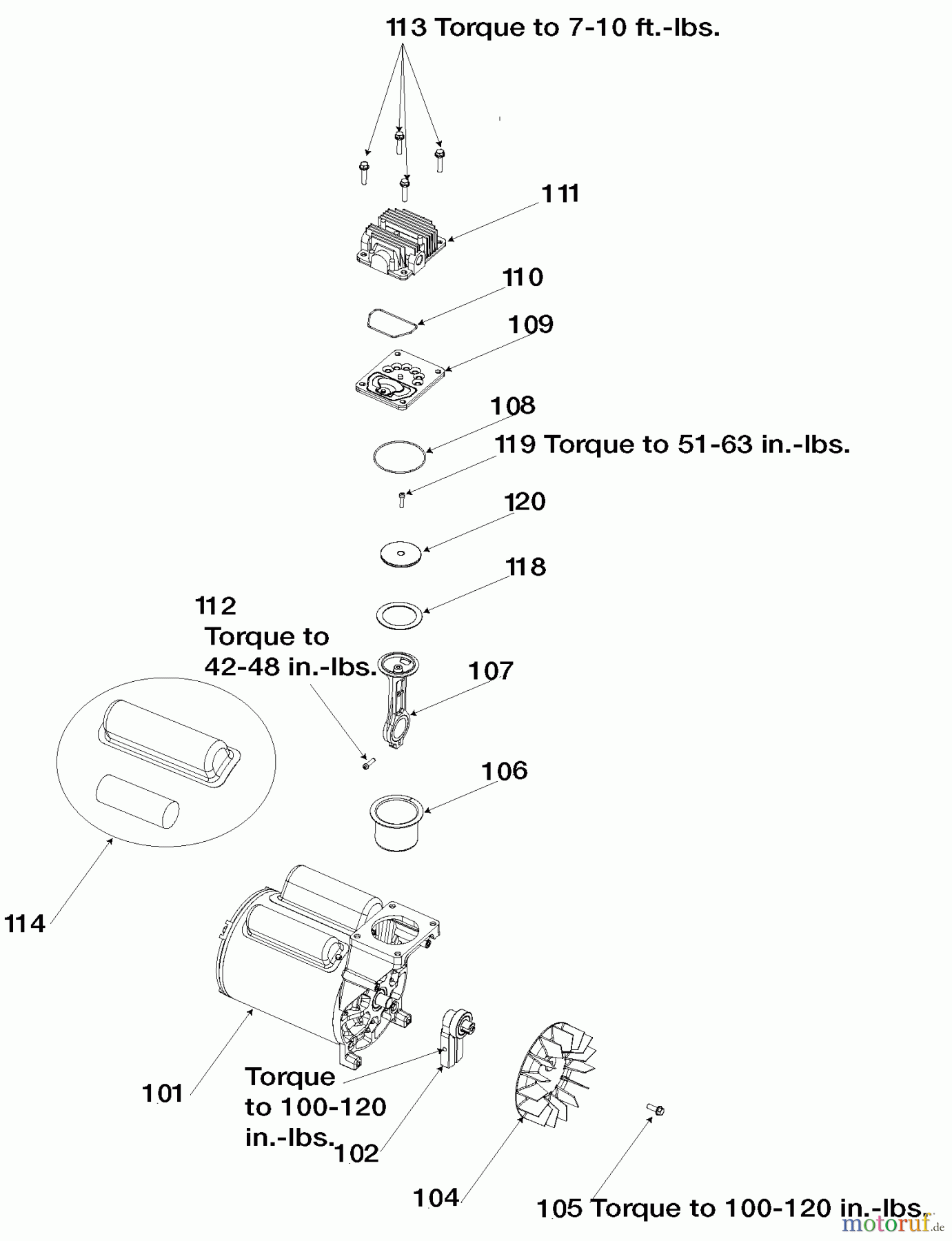 113 Torque to 7-10 ft.-lbs.

111

110

109

108

119 Torque to 51-63 in.-lbs.

120

118

112
Torque to
42-48 in.-lbs.

107

106

114

101

Torque
to 100-120
in.-lbs.

102

104

105 Torque to 100-120 in.-lbs.

motoruf.de