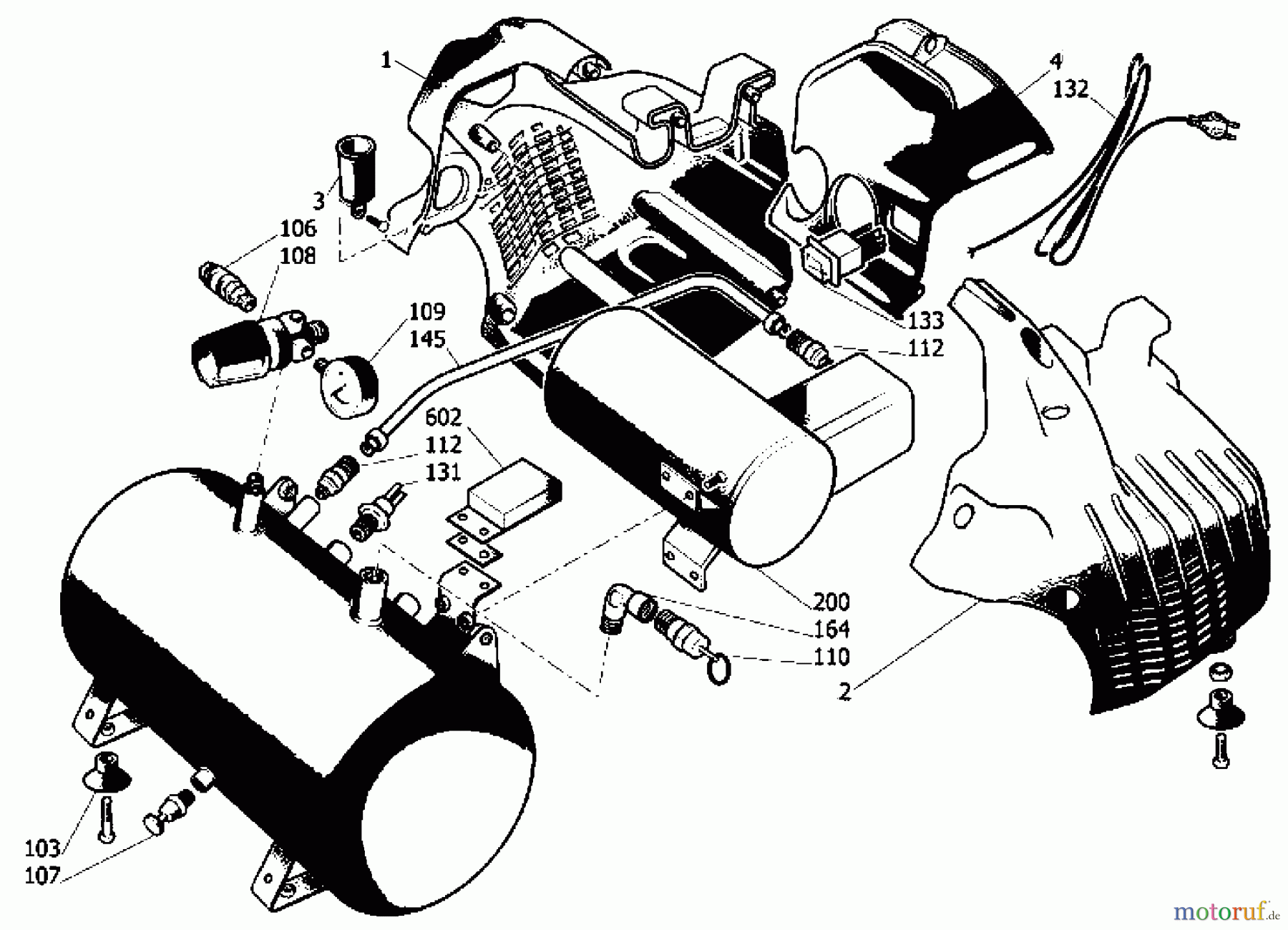 1

4
132

3

106
108

109
145

133

112

602
112
131

200
164
110

2

103
107

motoruf.de