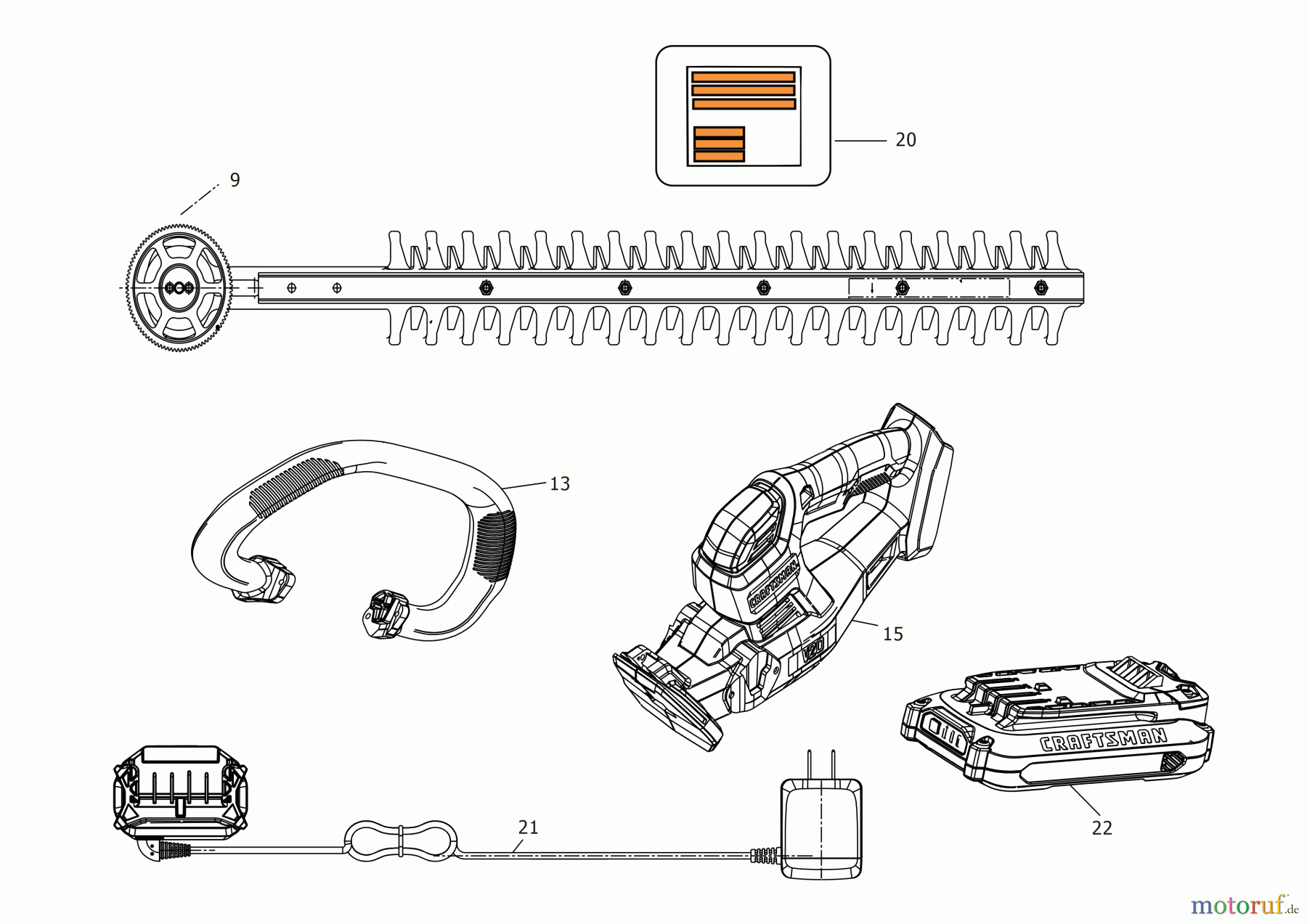 20

9

13

CRAFTSMAN

V20

15

CRAFTSMAN

21

22

motoruf.de