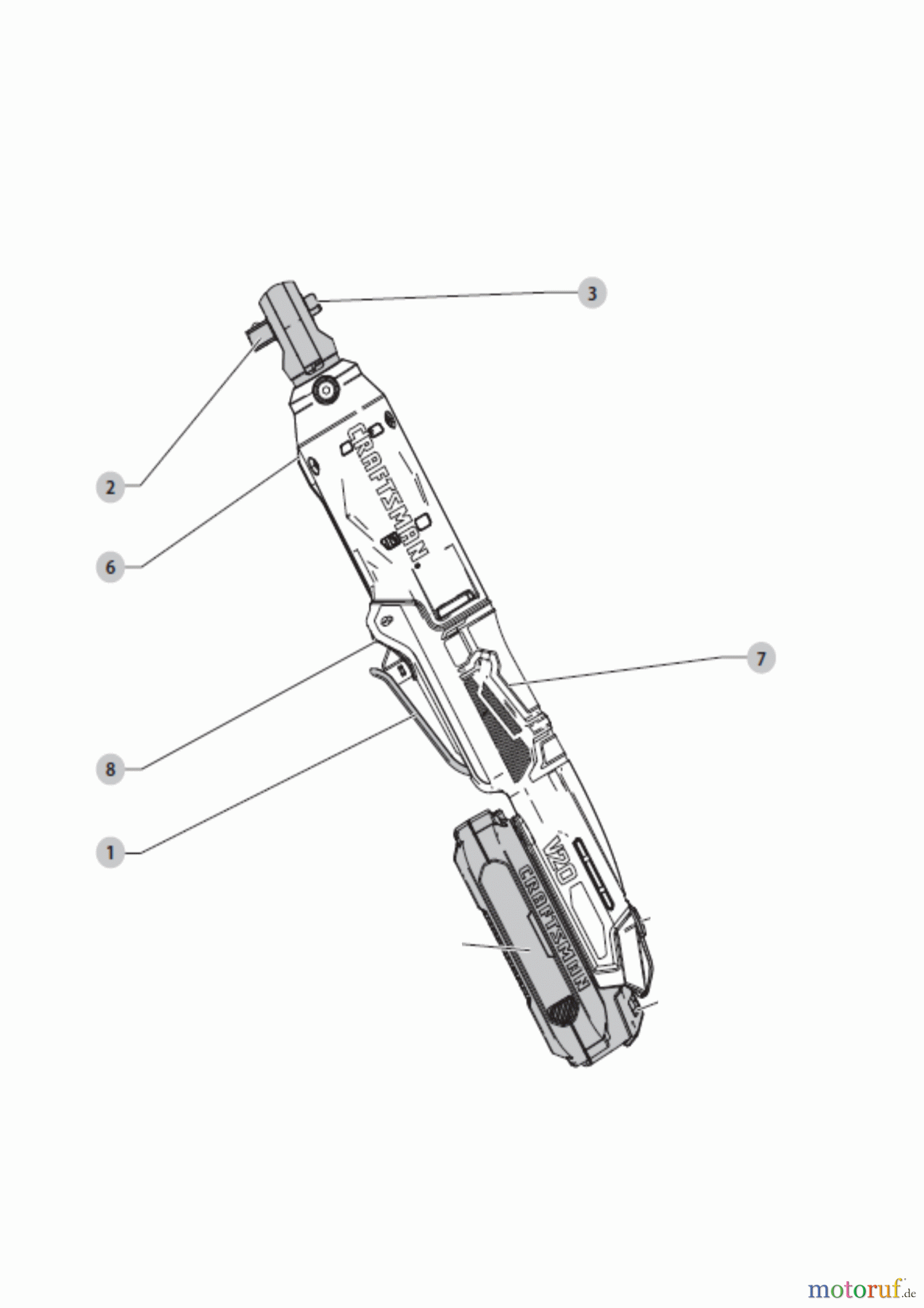 3

2

6

CRAFTSMAN.

7

8

1

V20

CRAFTSMAN

motoruf.de