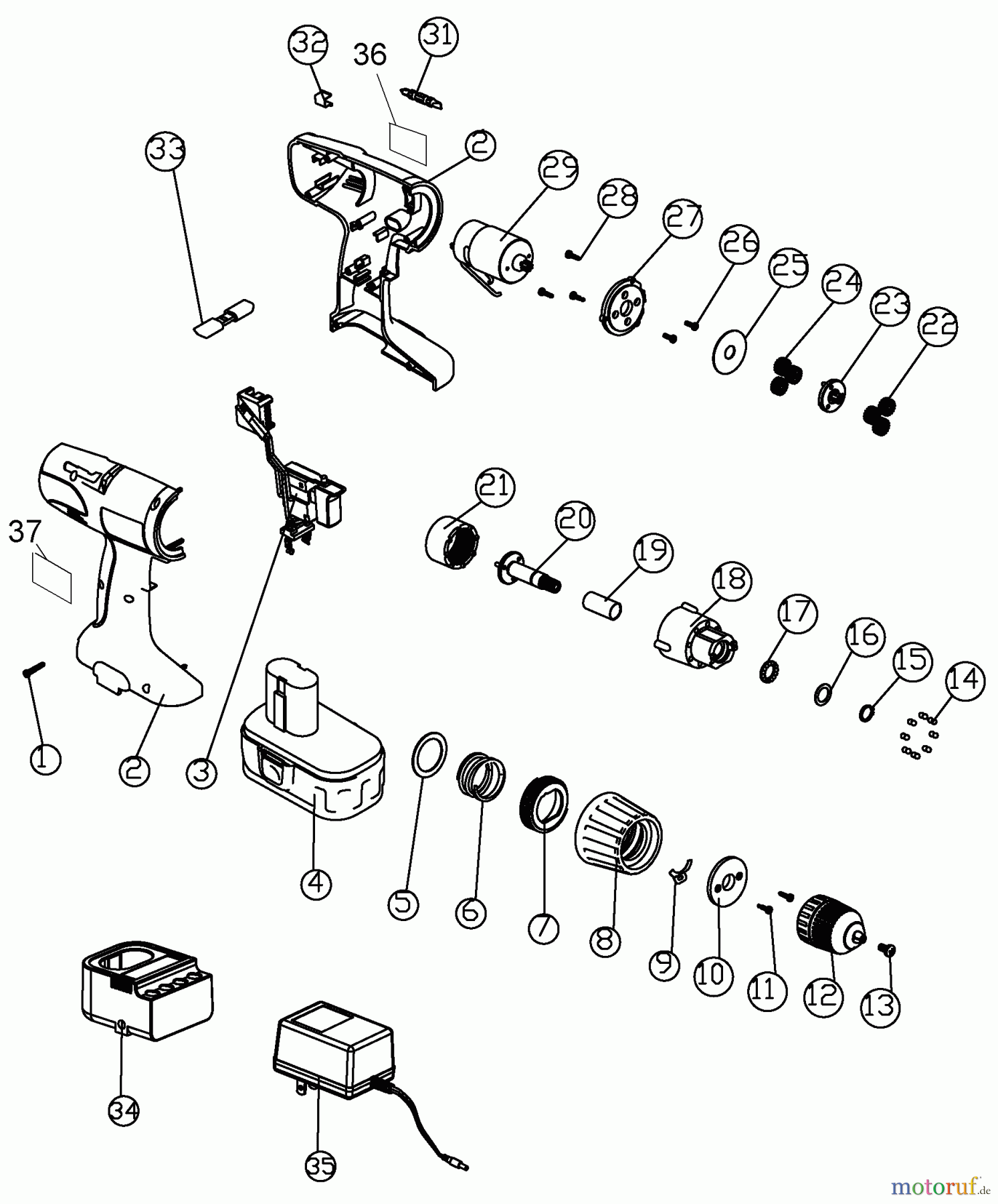 32
36
31
33
2
29
28
27
26
25
24
23
22
21
20
19
18
17
16
15
14
37
1
2
3
4
5
6
7
8
9
10
11
12
13
34
35
motoruf.de