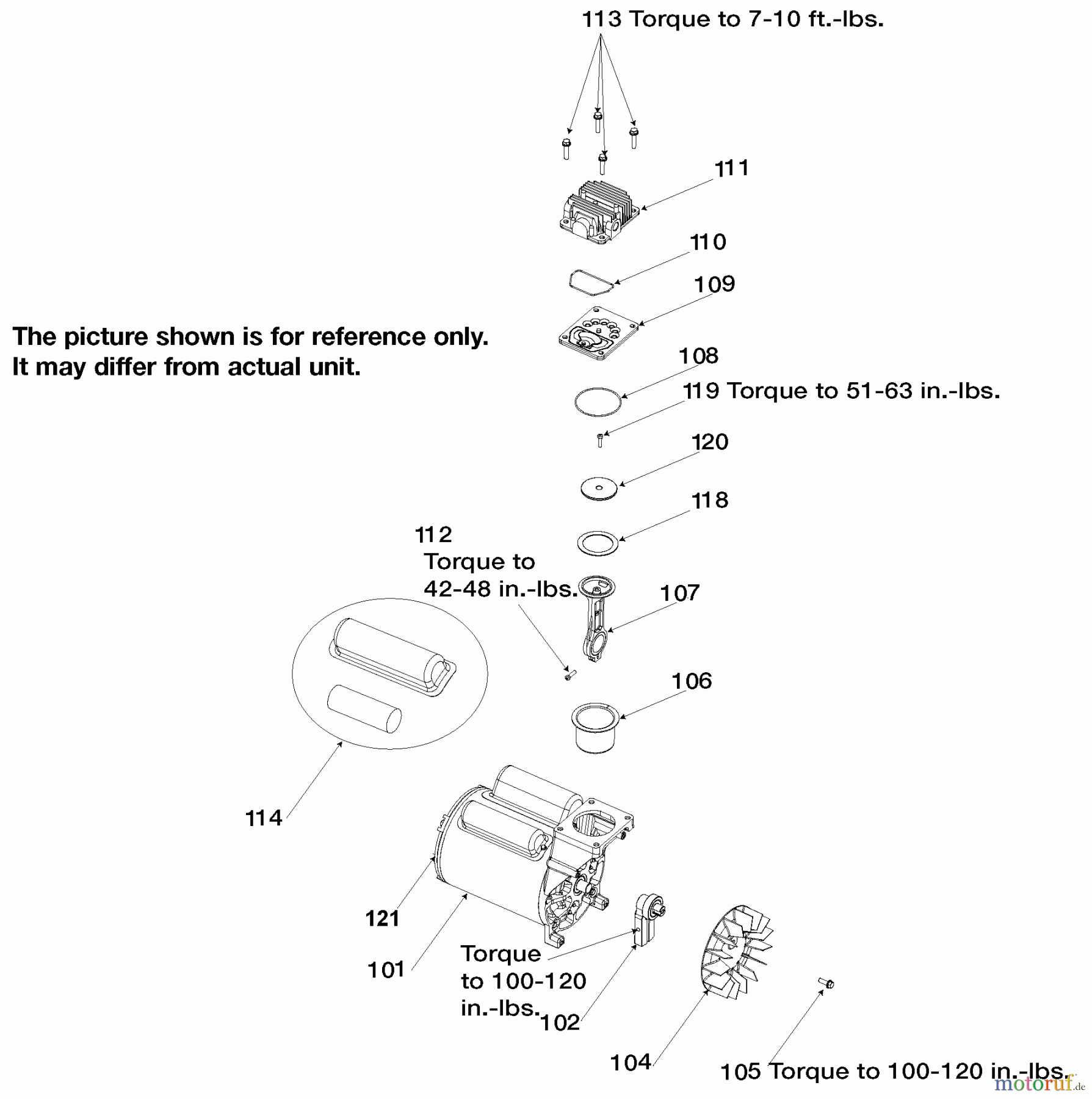 113 Torque to 7-10 ft.-lbs.

111

110

109

The picture shown is for reference only.
It may differ from actual unit.

108

119 Torque to 51-63 in.-lbs.

120

118

112
Torque to
42-48 in.-lbs.

107

106

114

121

101

Torque
to 100-120
in.-lbs.

102

104

105 Torque to 100-120 in.-lbs.

motoruf.de