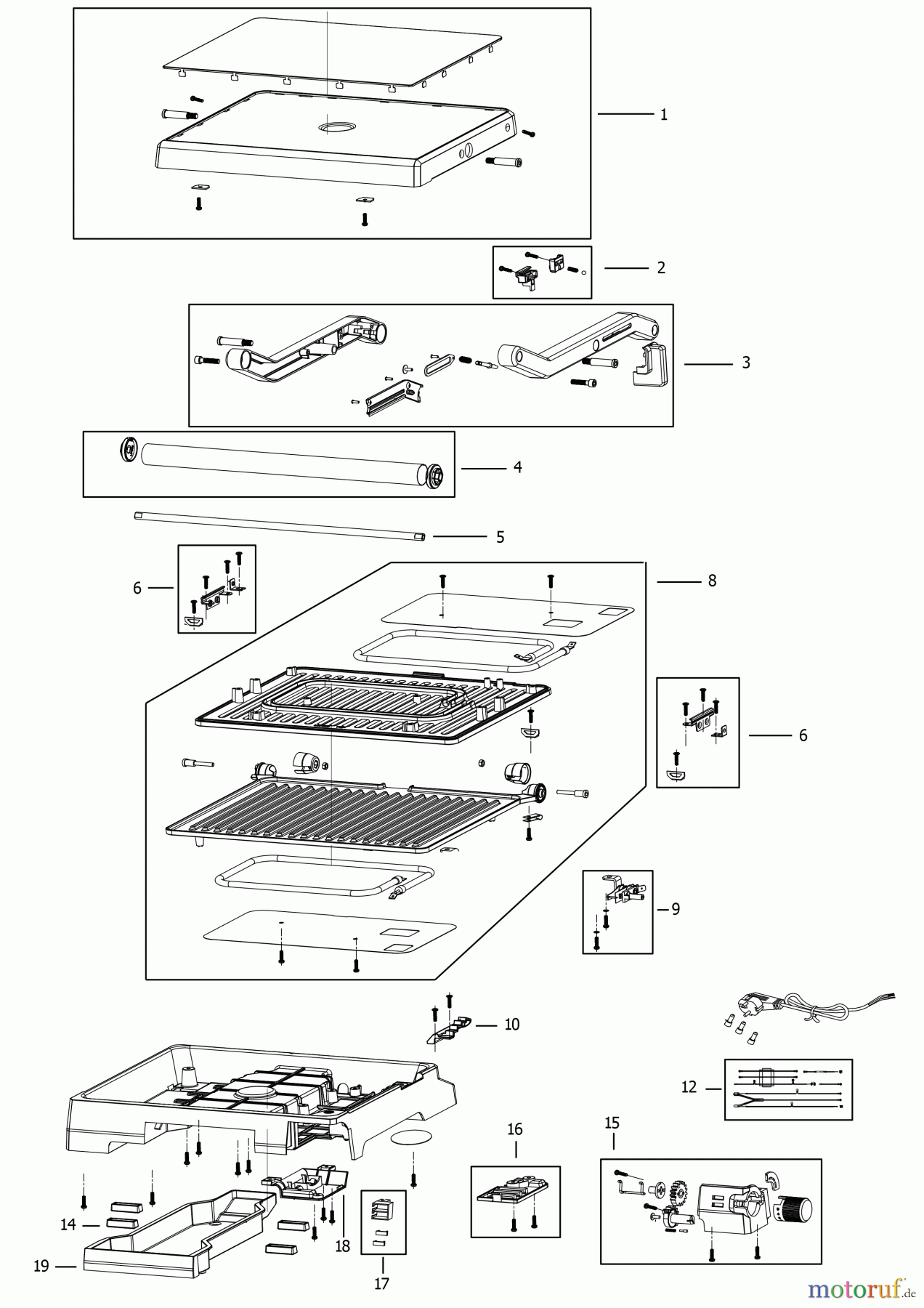 1

2

3

4

5

6

8

6

9

10

12

16

15

14

18

19

17

motoruf.de