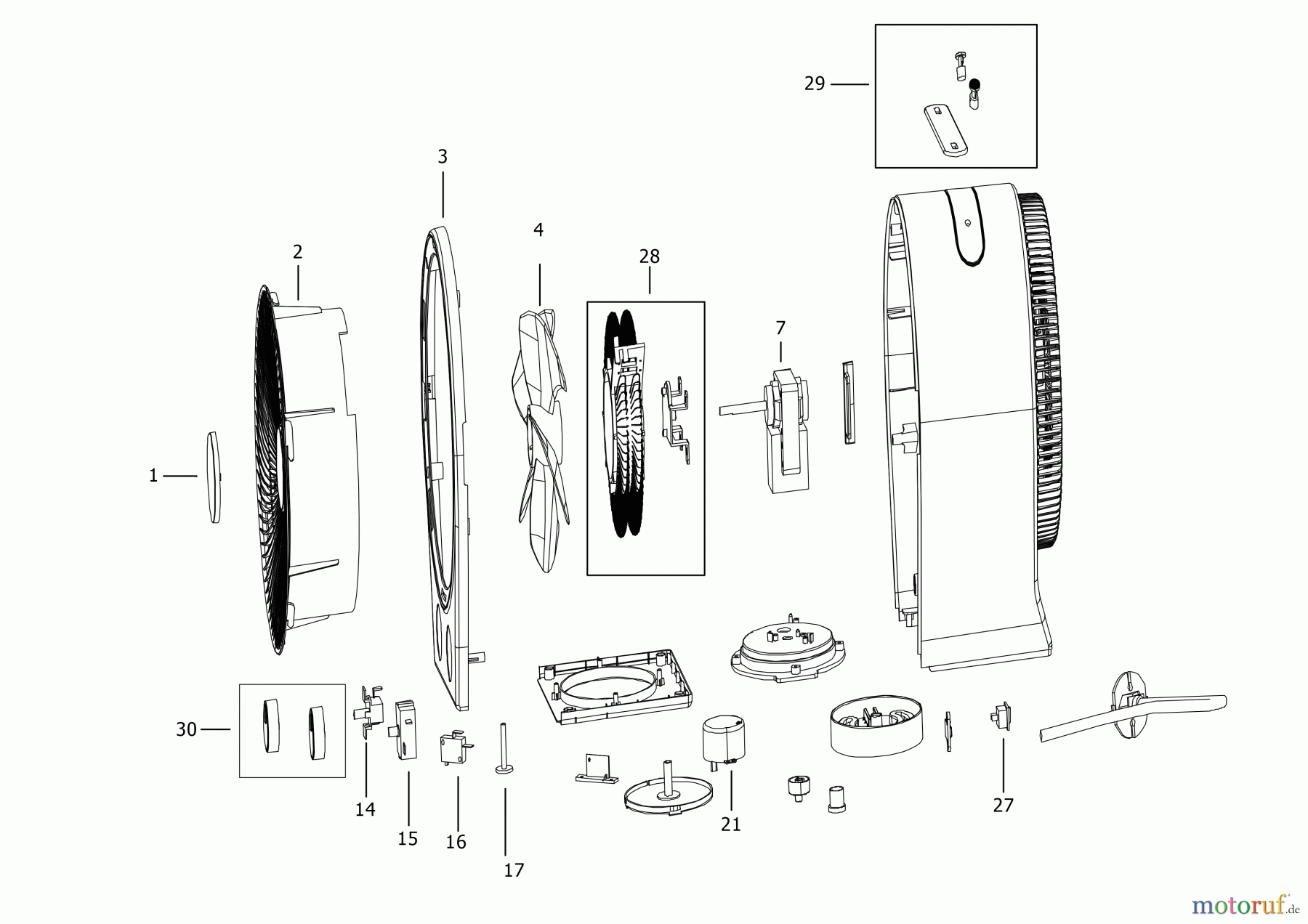 29

3

4

2

28

7

1

30

14

15

16

17

21

27

motoruf.de