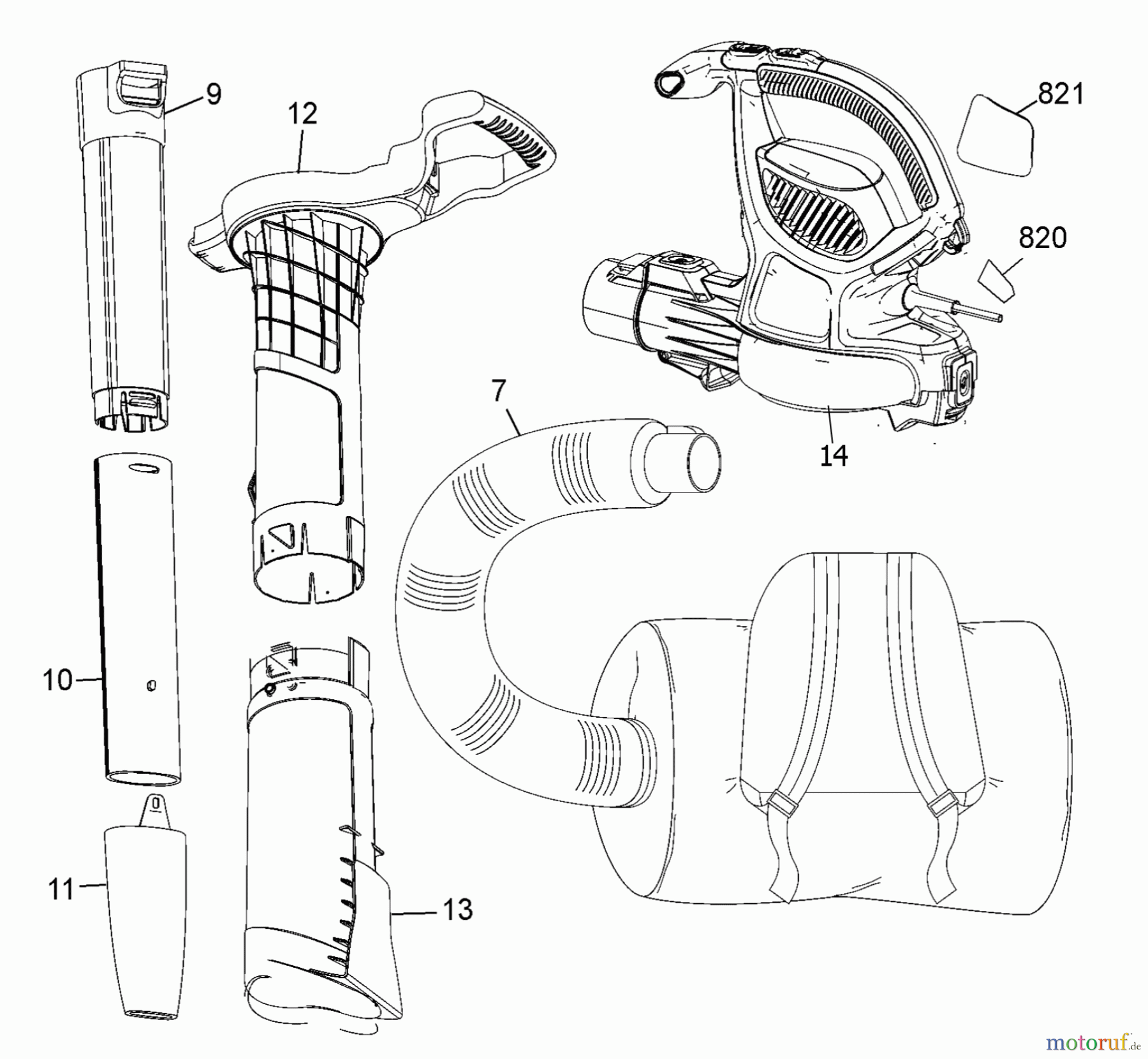 9
12
821
820
7
14
10
11
13
motoruf.de