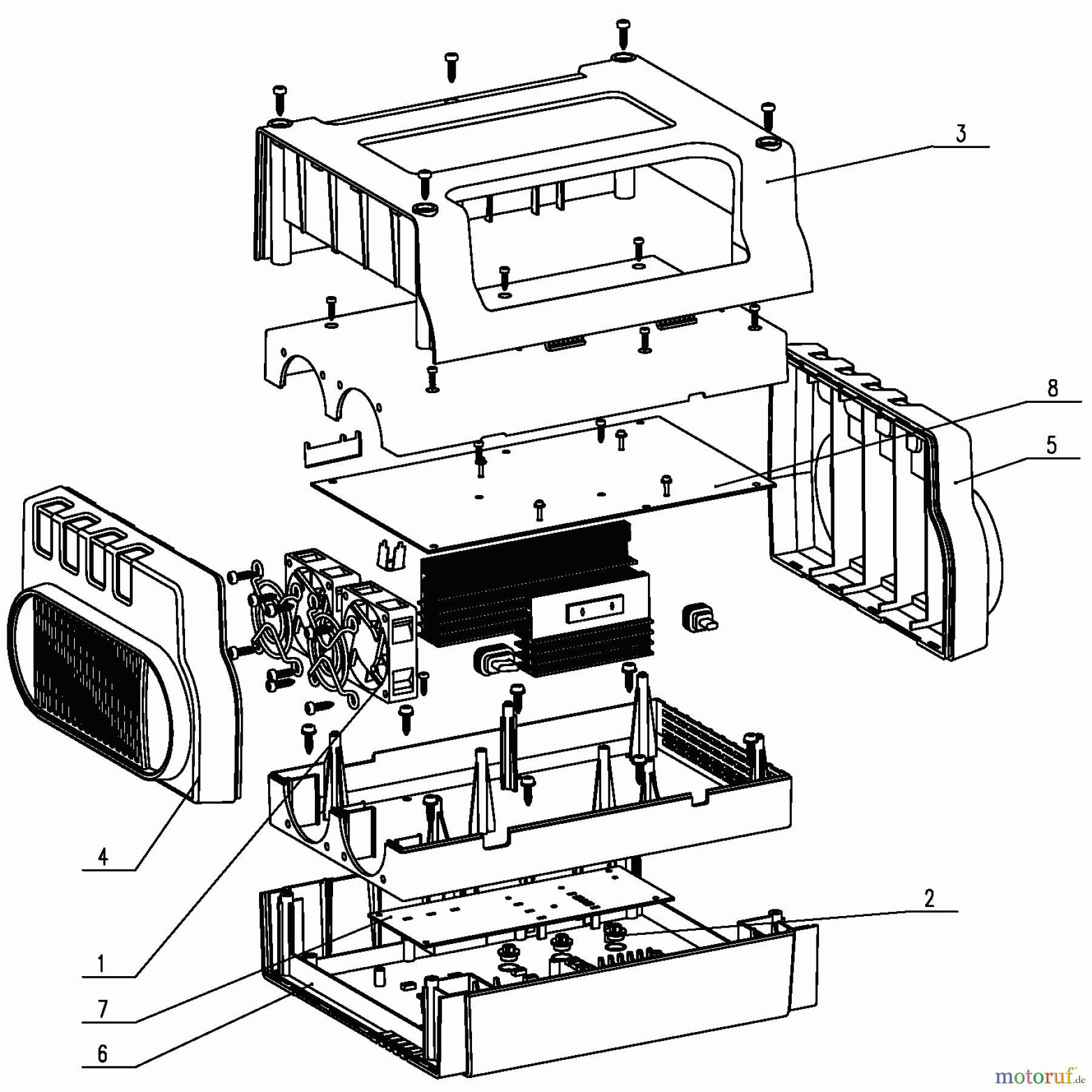 3

8

5

4

2

1

7

6

motoruf.de