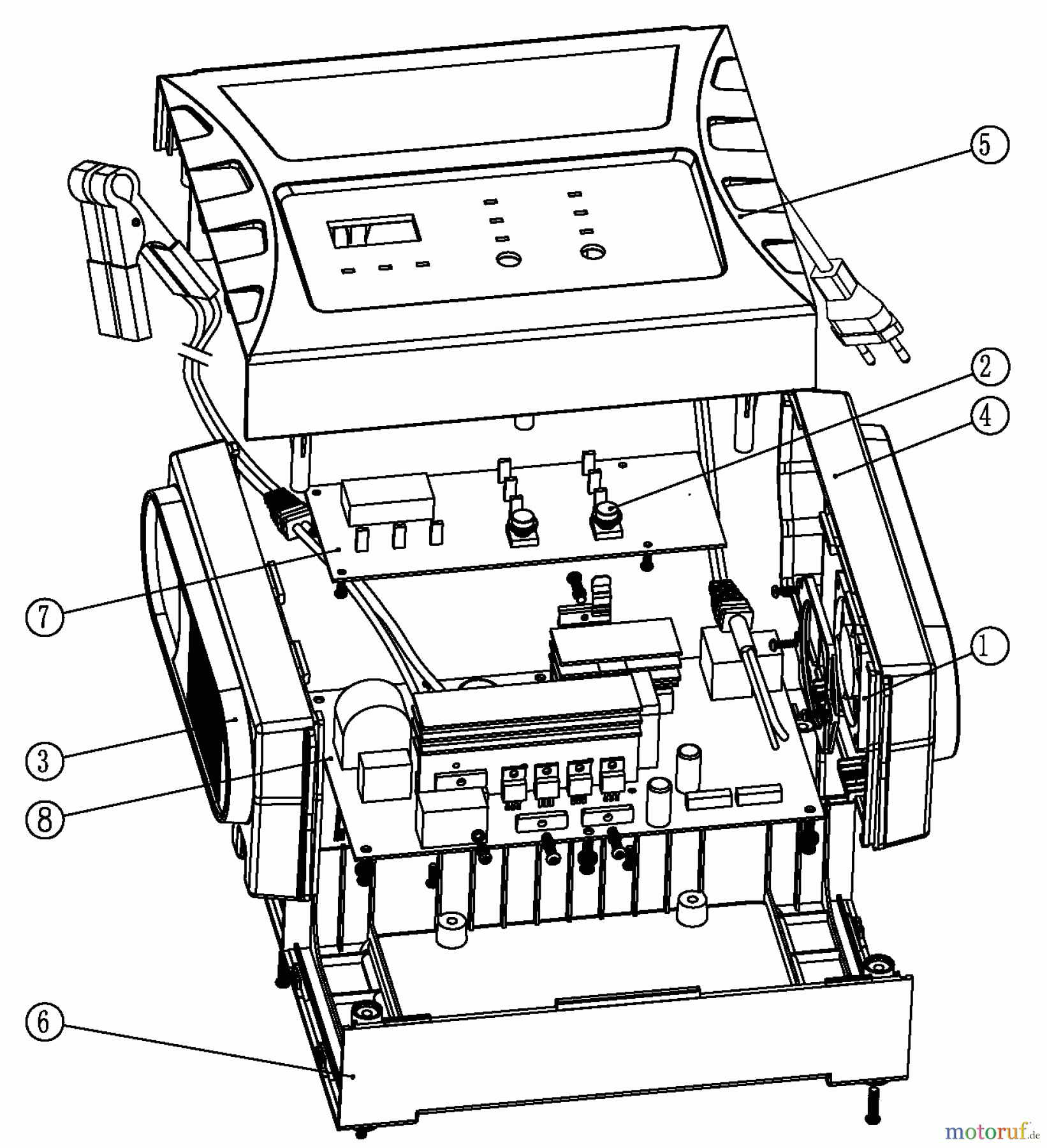 5
2
4
7
1
3
8
6
motoruf.de