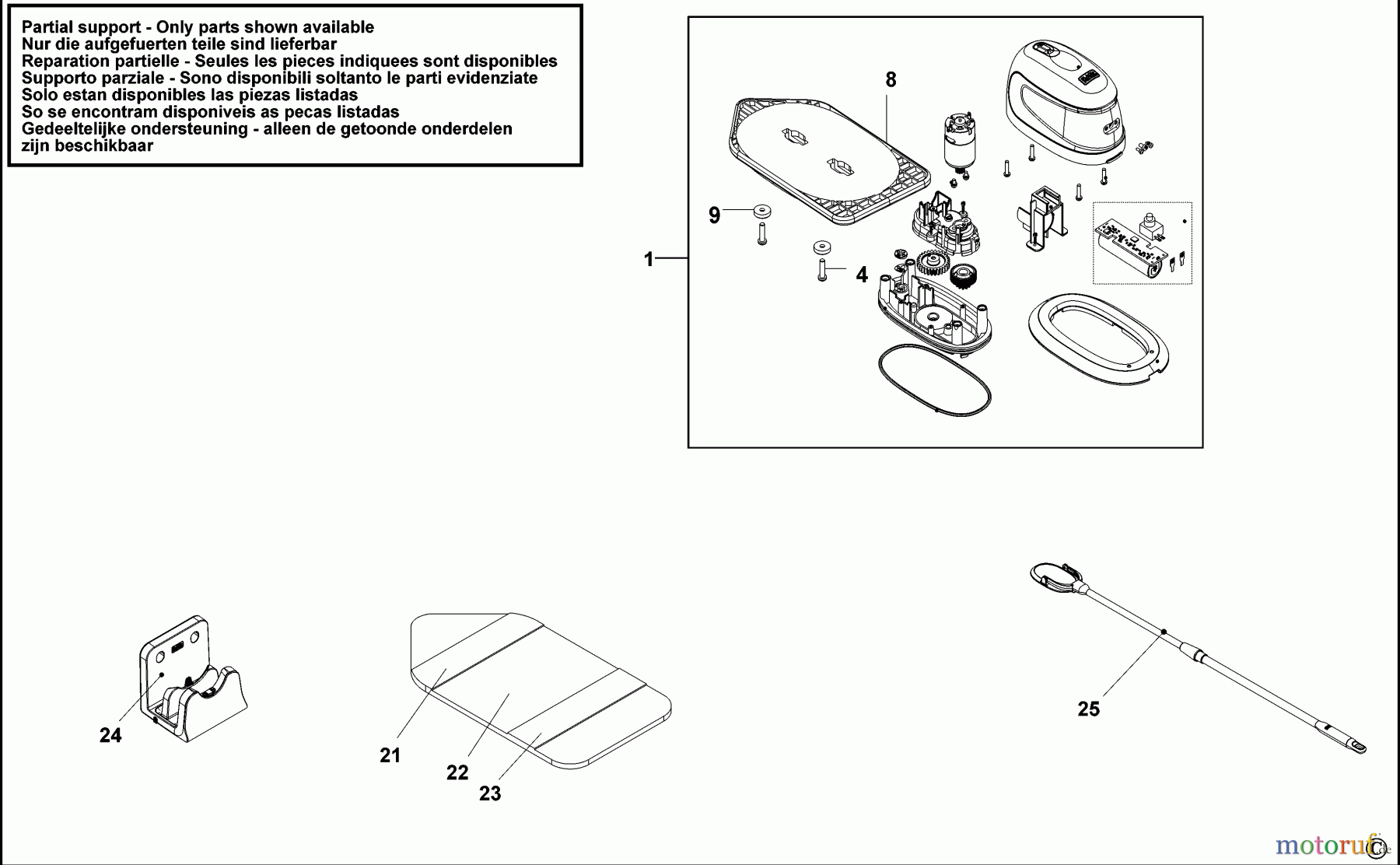 Partial support - Only parts shown available
Nur die aufgefuerten teile sind lieferbar
Reparation partielle - Seules les pieces indiquees sont disponibles
Supporto parziale - Sono disponibili soltanto le parti evidenziate
Solo estan disponibles las piezas listadas
So se encontram disponiveis as pecas listadas
Gedeeltelijke ondersteuning - alleen de getoonde onderdelen zijn beschikbaar

8
9
1
4

24
21
22
23
25

motoruf.de