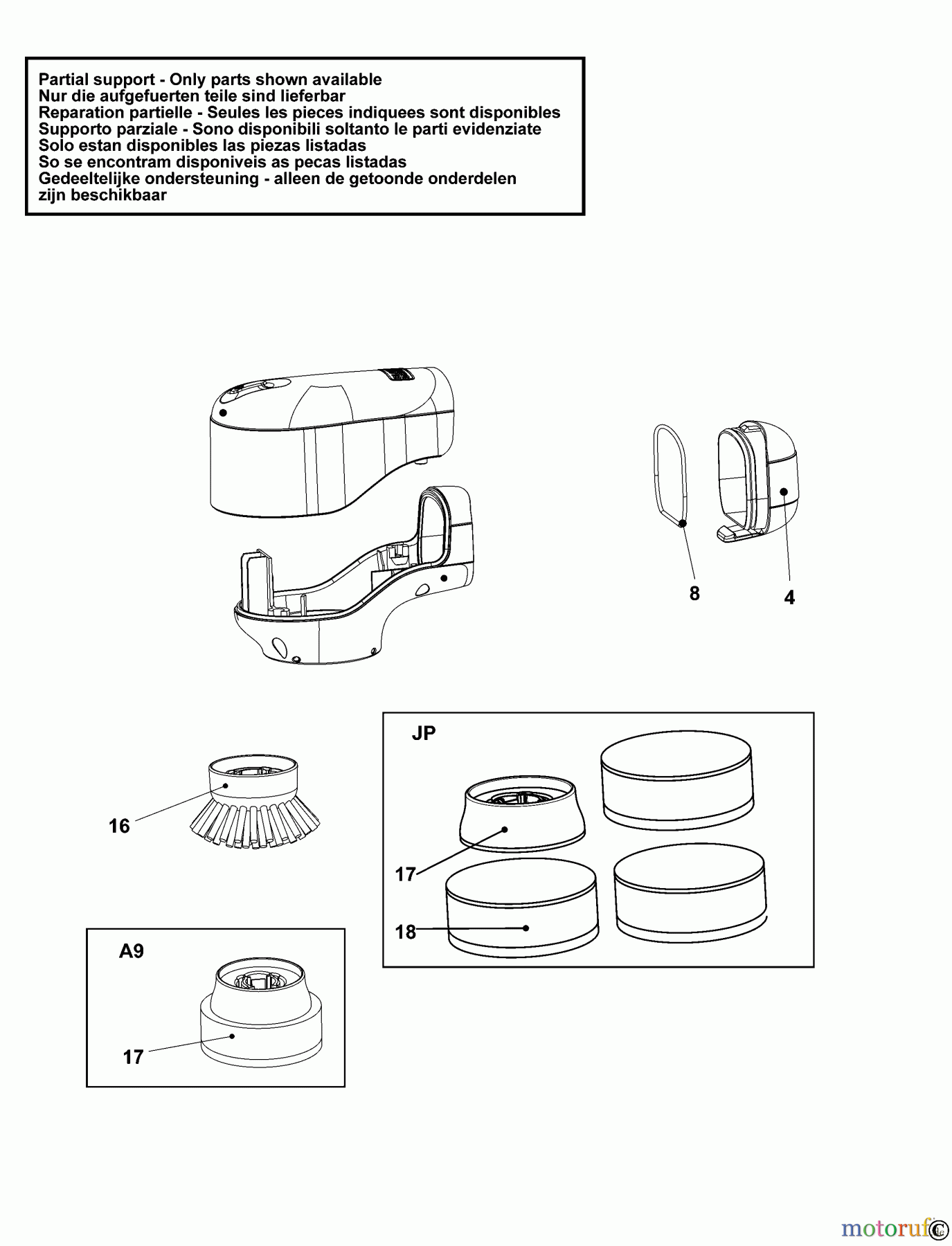 Partial support - Only parts shown available
Nur die aufgefuerten teile sind lieferbar
Reparation partielle - Seules les pieces indiquees sont disponibles
Supporto parziale - Sono disponibili soltanto le parti evidenziate
Solo estan disponibles las piezas listadas
So se encontram disponiveis as pecas listadas
Gedeeltelijke ondersteuning - alleen de getoonde onderdelen zijn beschikbaar

8
4

16

JP
17
18

A9
17

motoruf