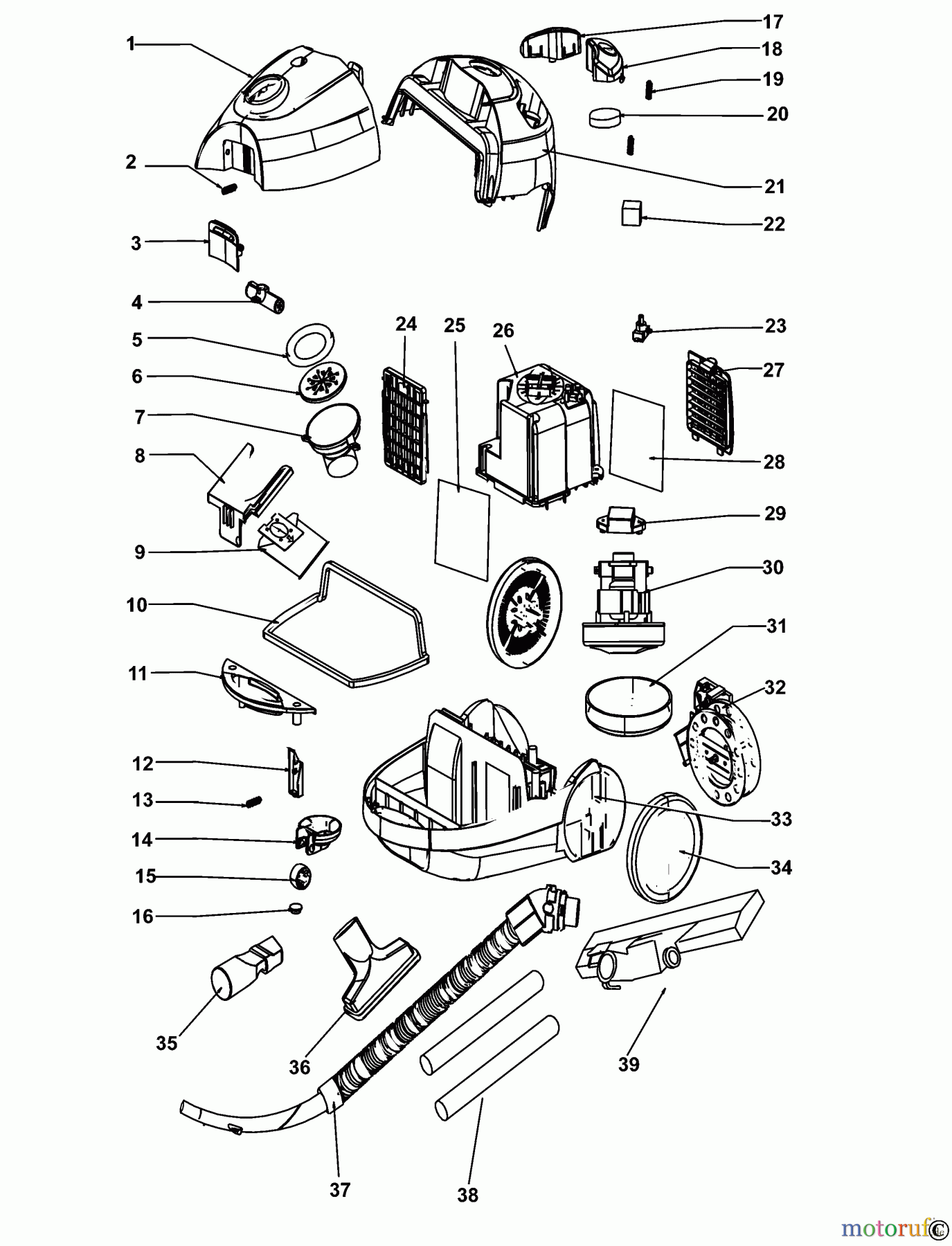 1
2
3
4
5
6
7
8
9
10
11
12
13
14
15
16
17
18
19
20
21
22
23
24
25
26
27
28
29
30
31
32
33
34
35
36
37
38
39
motoruf