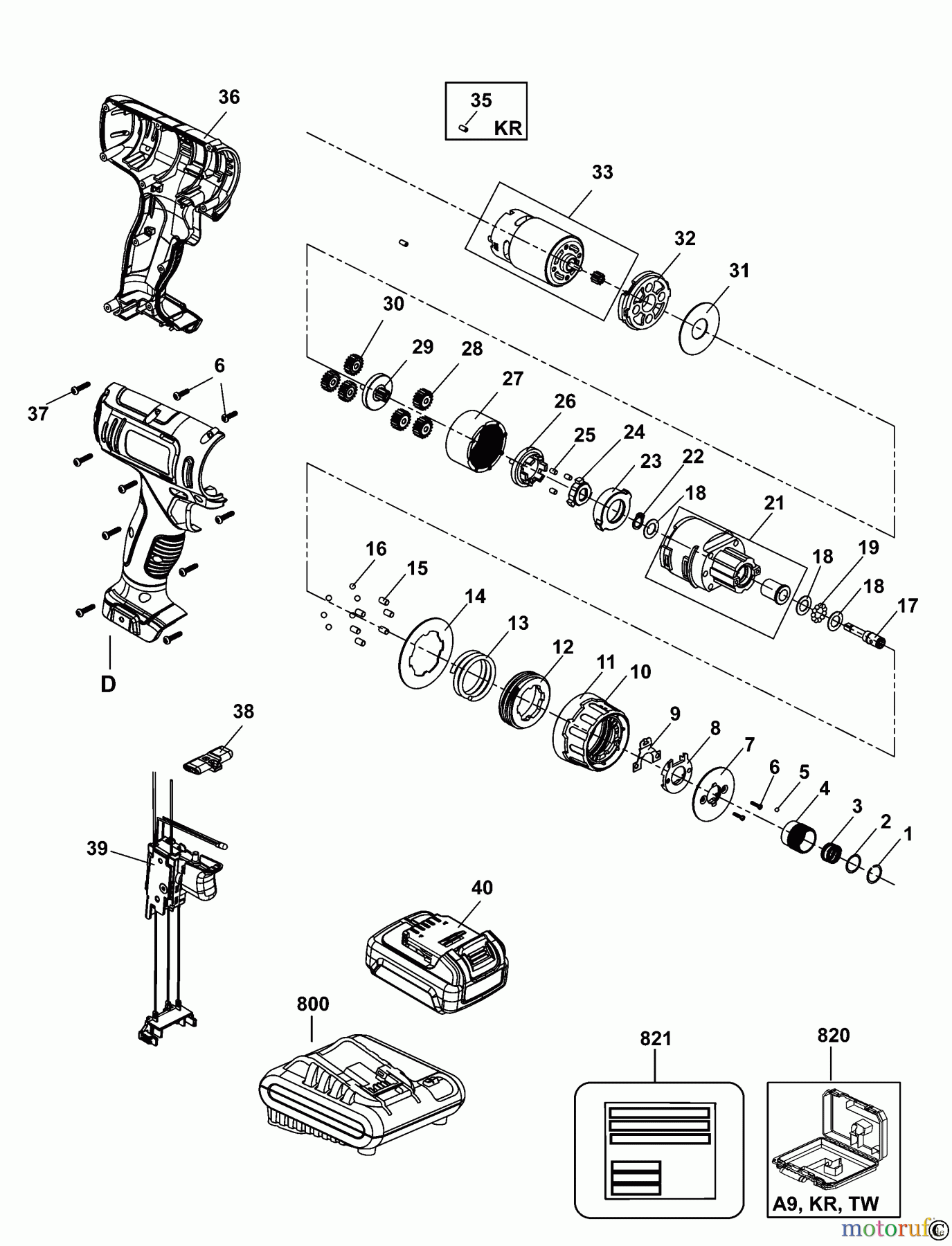 36
35
KR
33
32
31
30
29
28
27
26
25
24
23
22
18
21
6
37
16
15
14
13
12
11
10
18
19
18
17
D
38
9
8
7
6
5
4
3
2
1
39
40
800
821
820
A9, KR, TW
motoruf