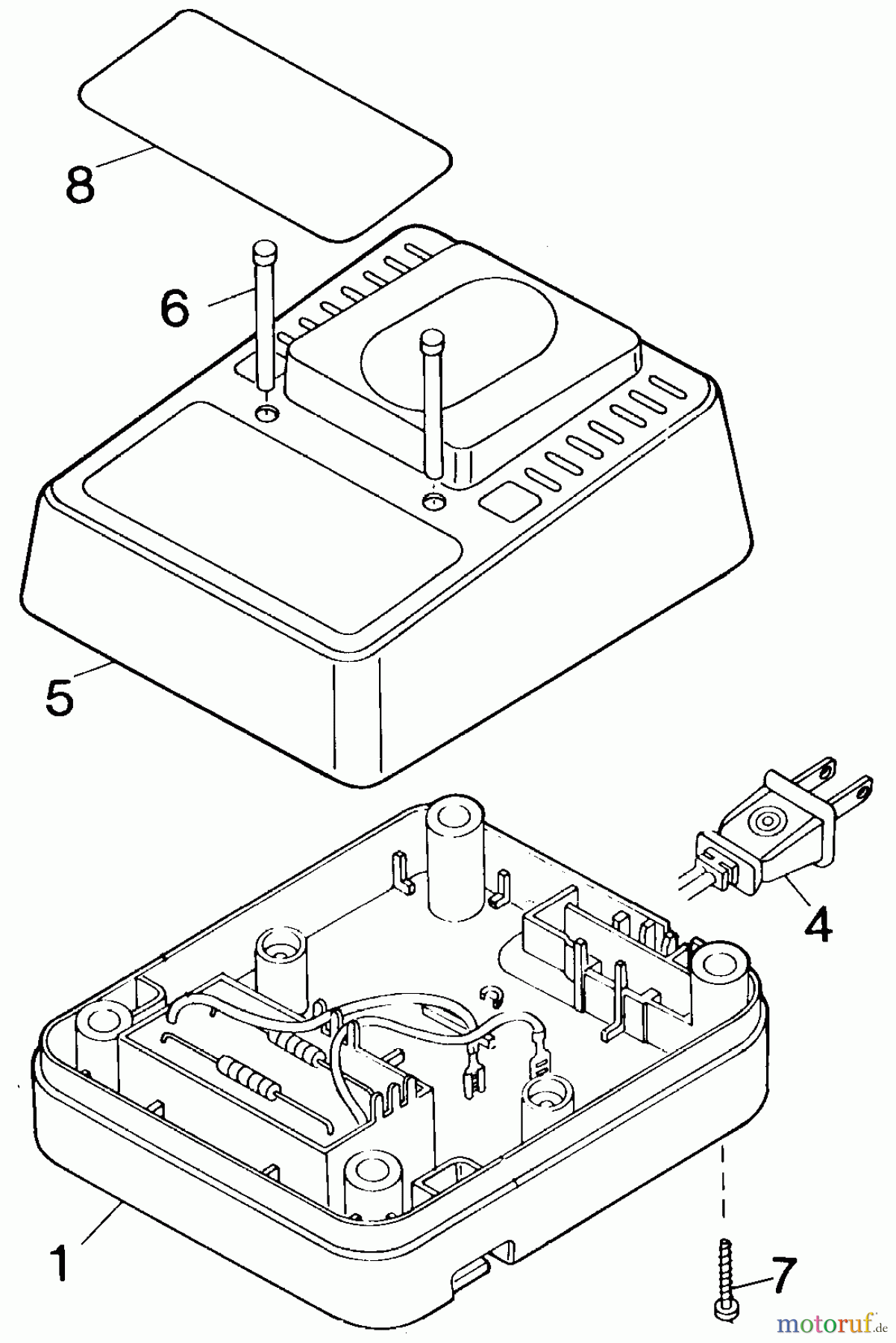 8
6
5
4
1
7
motoruf.de