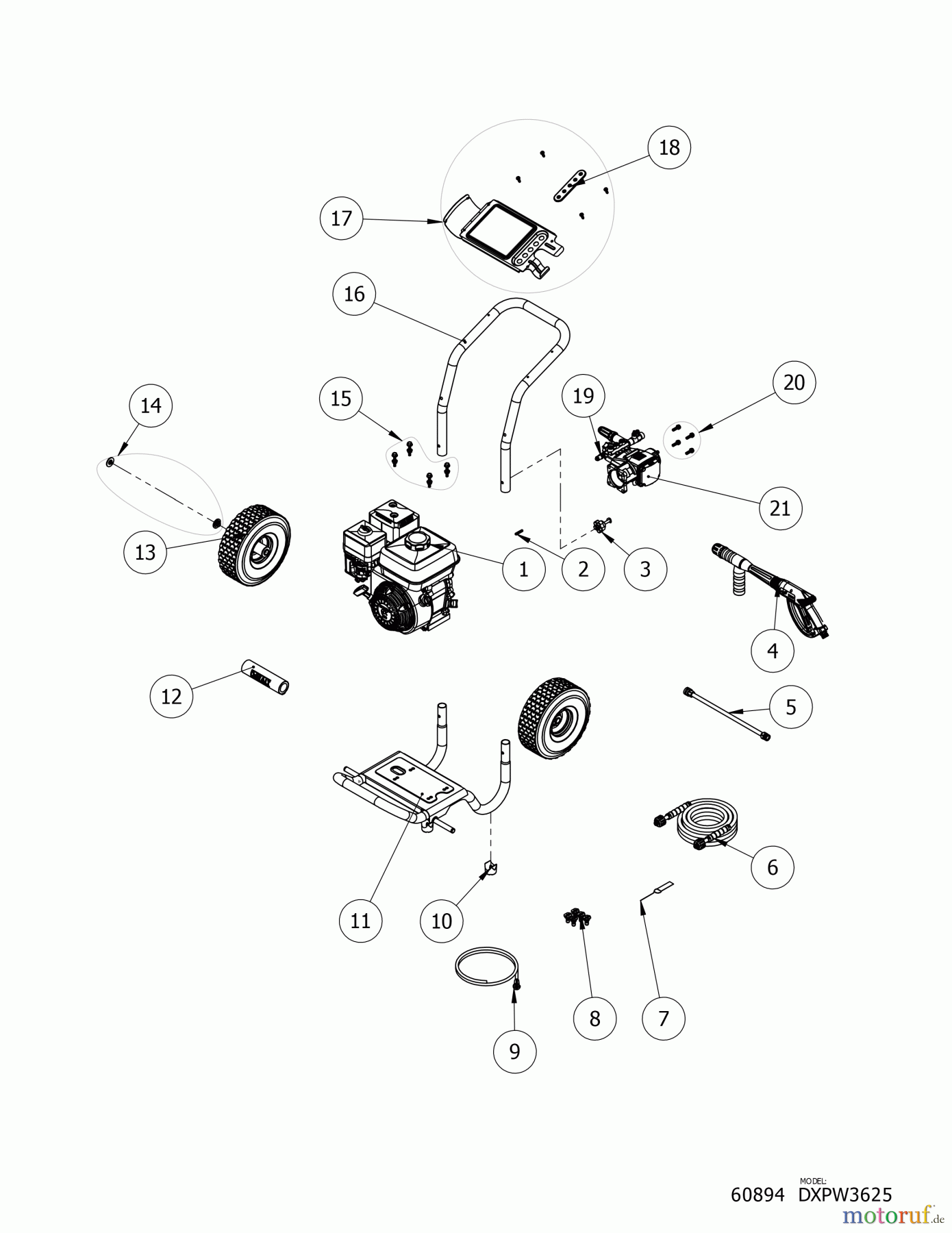 18

17

16

15

14

19

20

21

13

1

2

3

4

12

5

6

11

10

8

7

9

MODEL:
60894 DXPW3625

motoruf.de