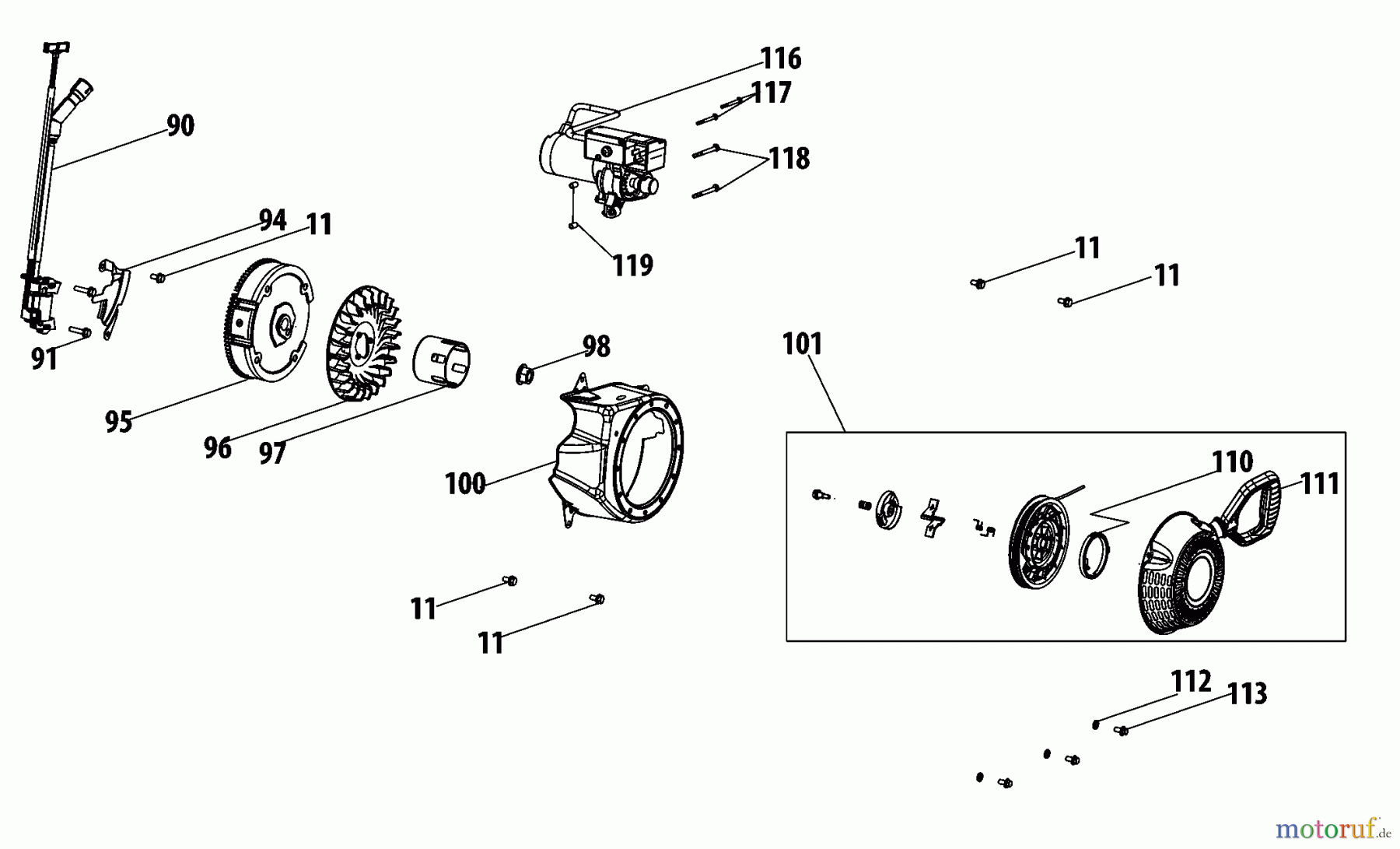 116
117
90
118
94
11
119
11
11
91
98
101
95
96
97
100
110
111
11
11
112
113
motoruf.de