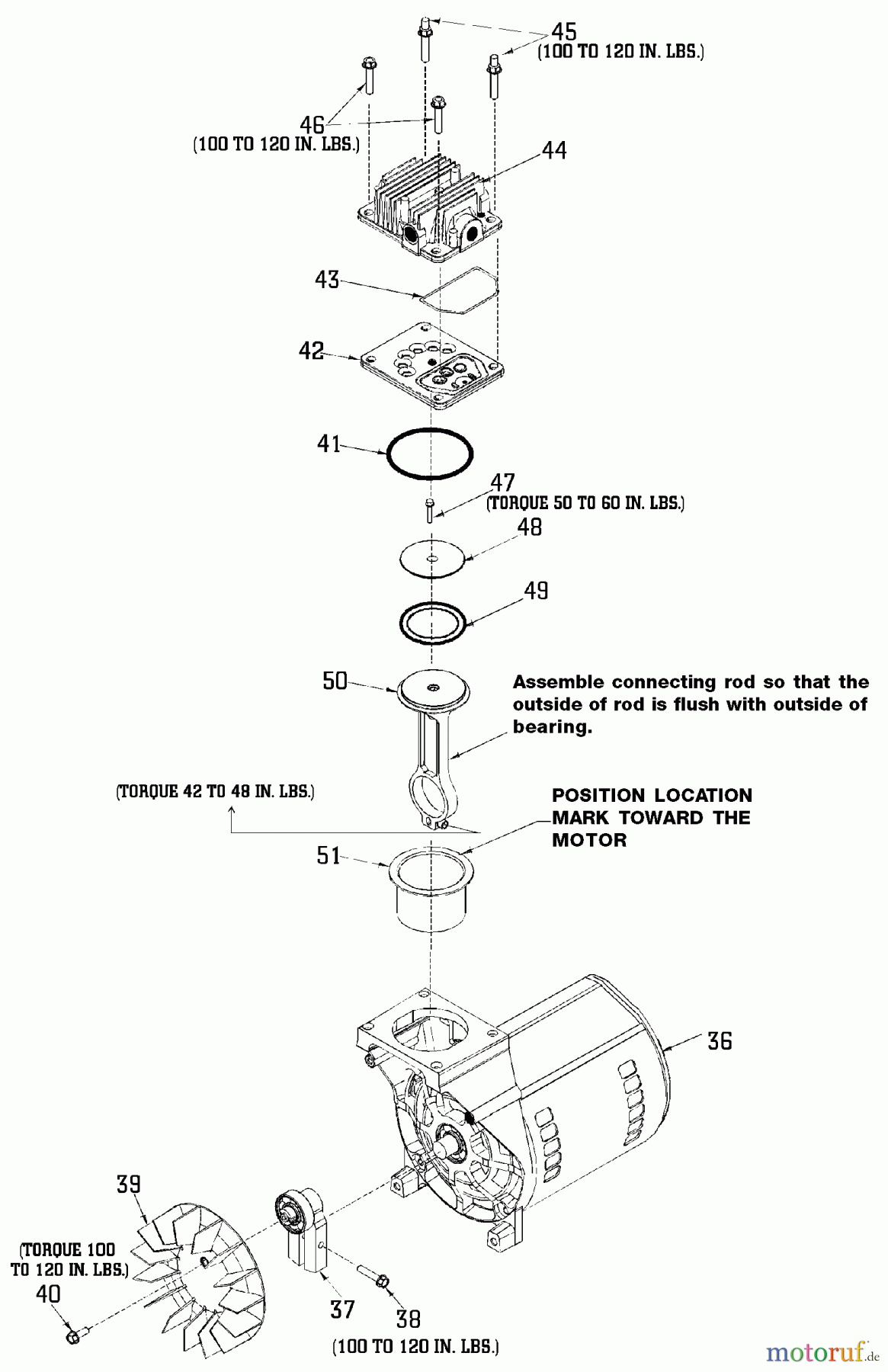 45
(100 TO 120 IN. LBS.)

46
(100 TO 120 IN. LBS.)

44

43

42

41

47
(TORQUE 50 TO 60 IN. LBS.)

48

49

50

Assemble connecting rod so that the outside of rod is flush with outside of bearing.

(TORQUE 42 TO 48 IN. LBS.)

POSITION LOCATION MARK TOWARD THE MOTOR

51

36

39

(TORQUE 100 TO 120 IN. LBS.)

40

37

38

(100 TO 120 IN. LBS.)

motoruf.de