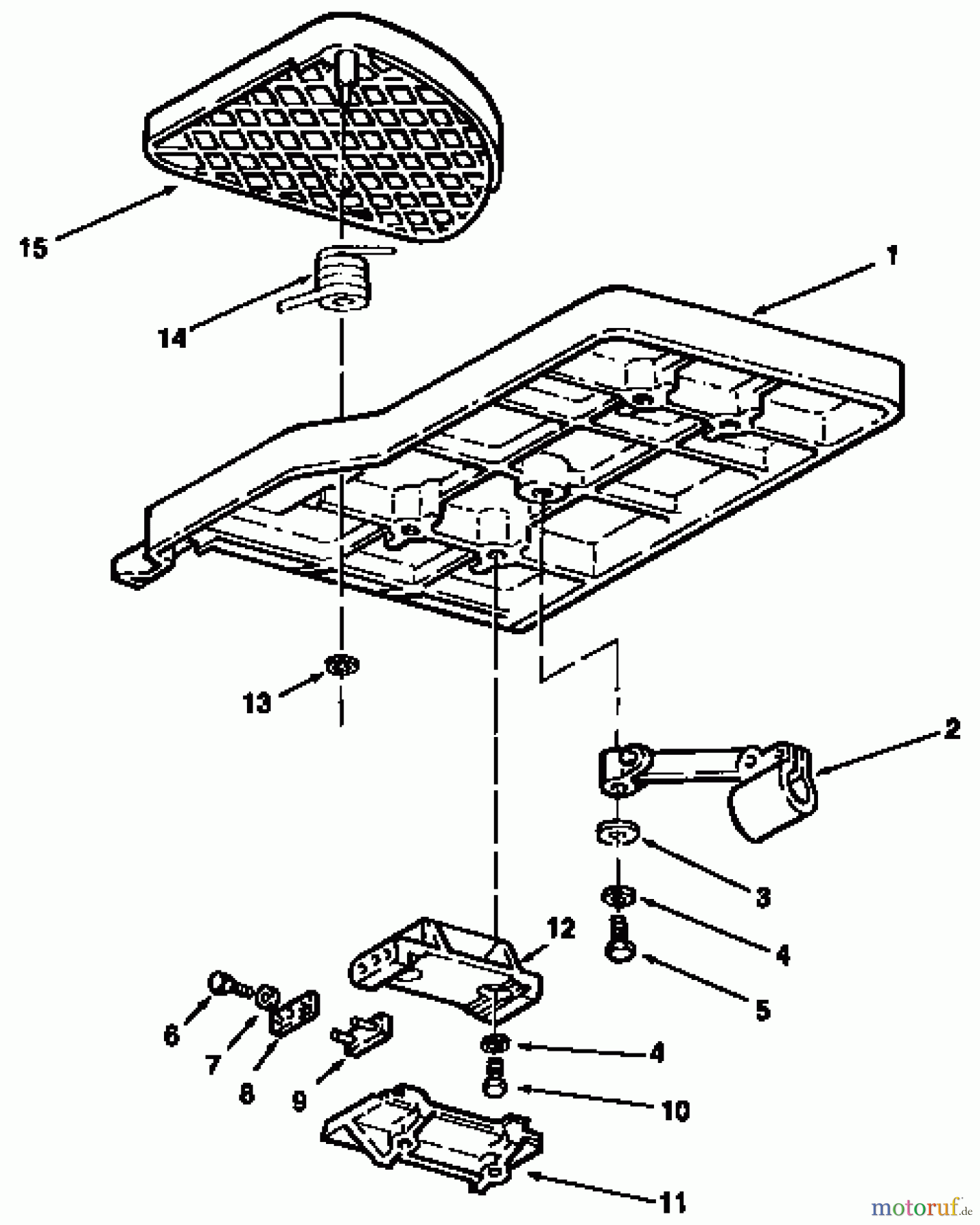 15
1
14
13
2
3
4
5
12
6
7
8
9
4
10
11
motoruf.de