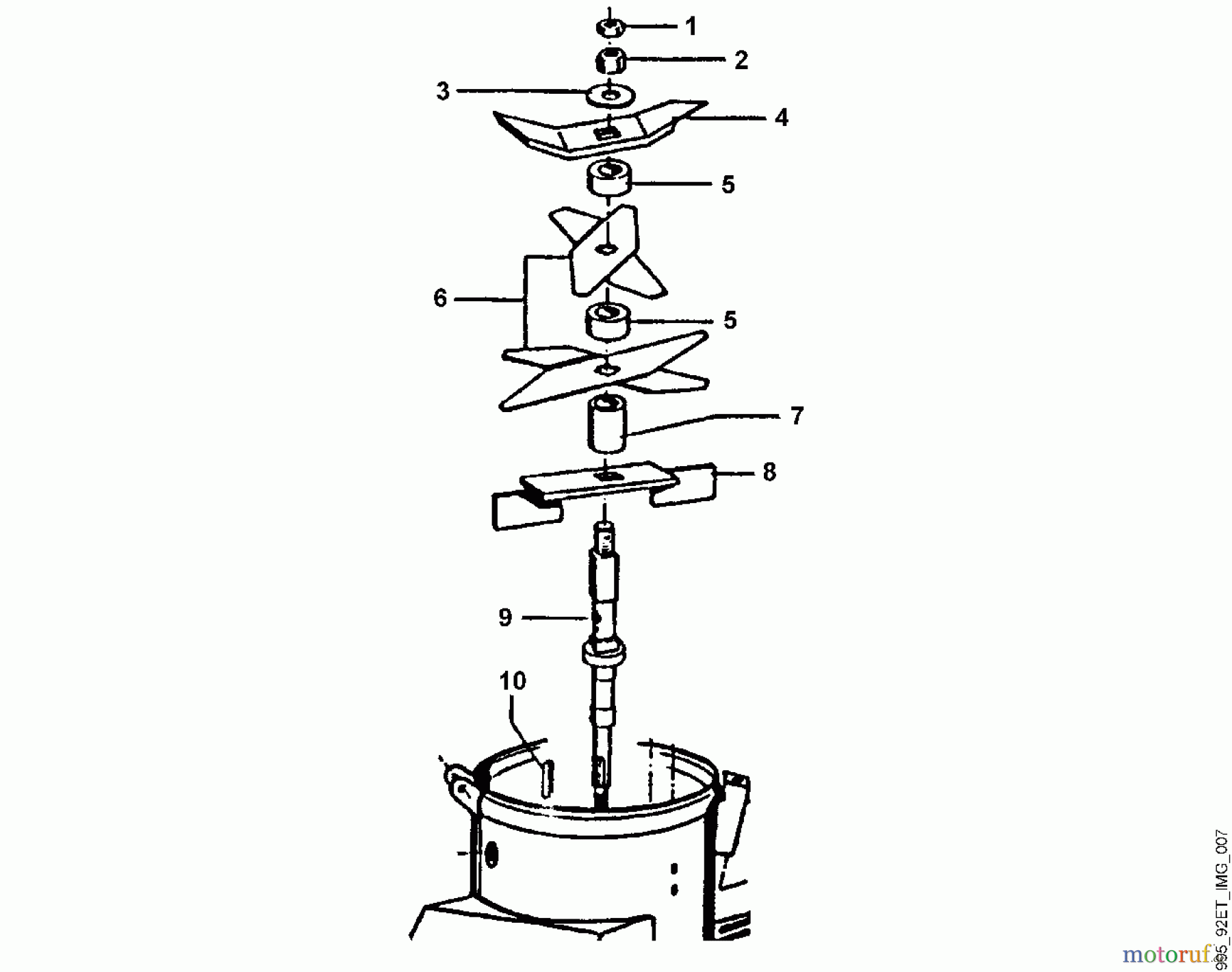 1
2
3
4
5
6
5
7
8
9
10

995_92ET_IMG_007

motoruf