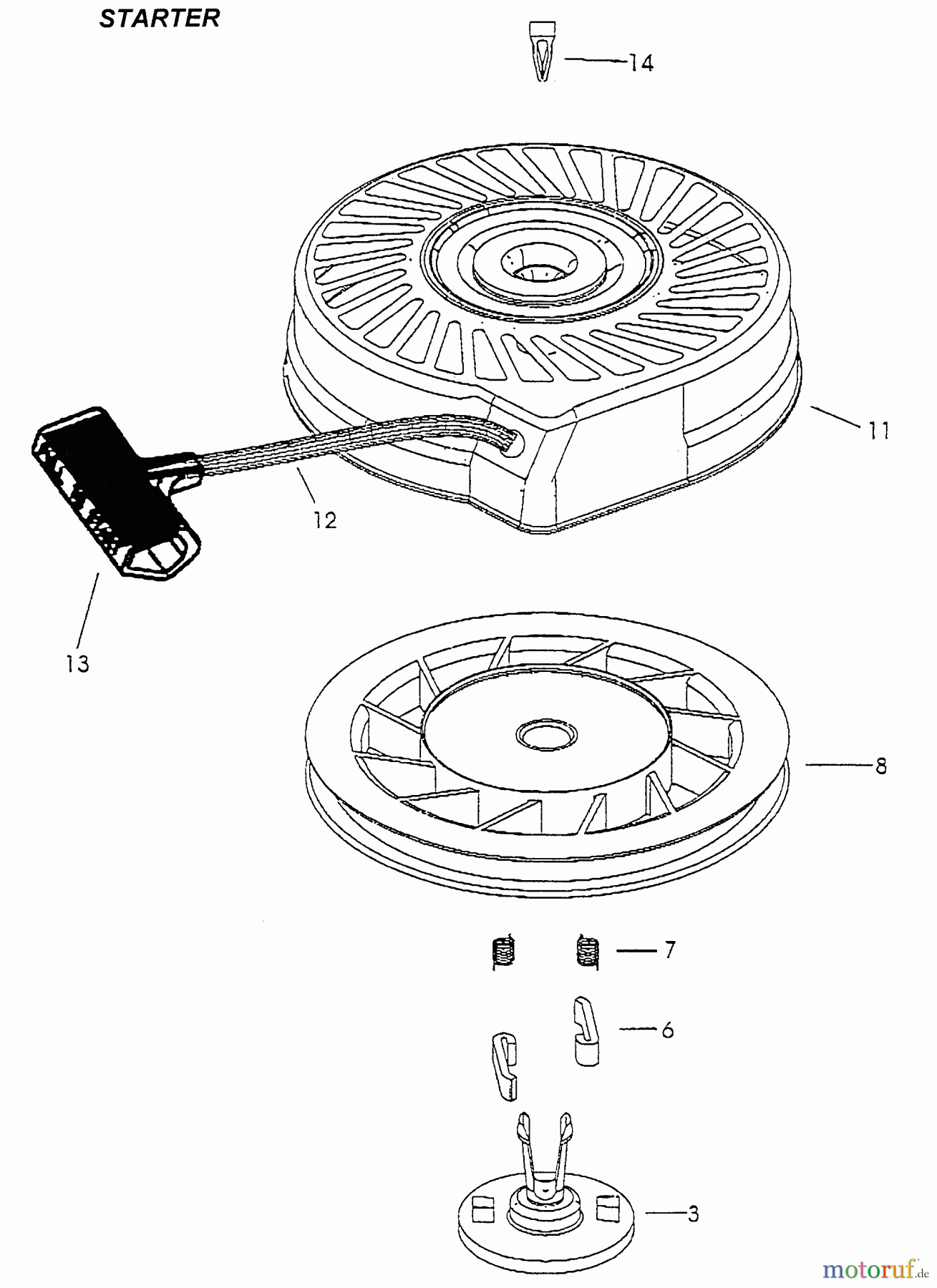 STARTER

14

11

12

13

8

7

6

3

motoruf.de