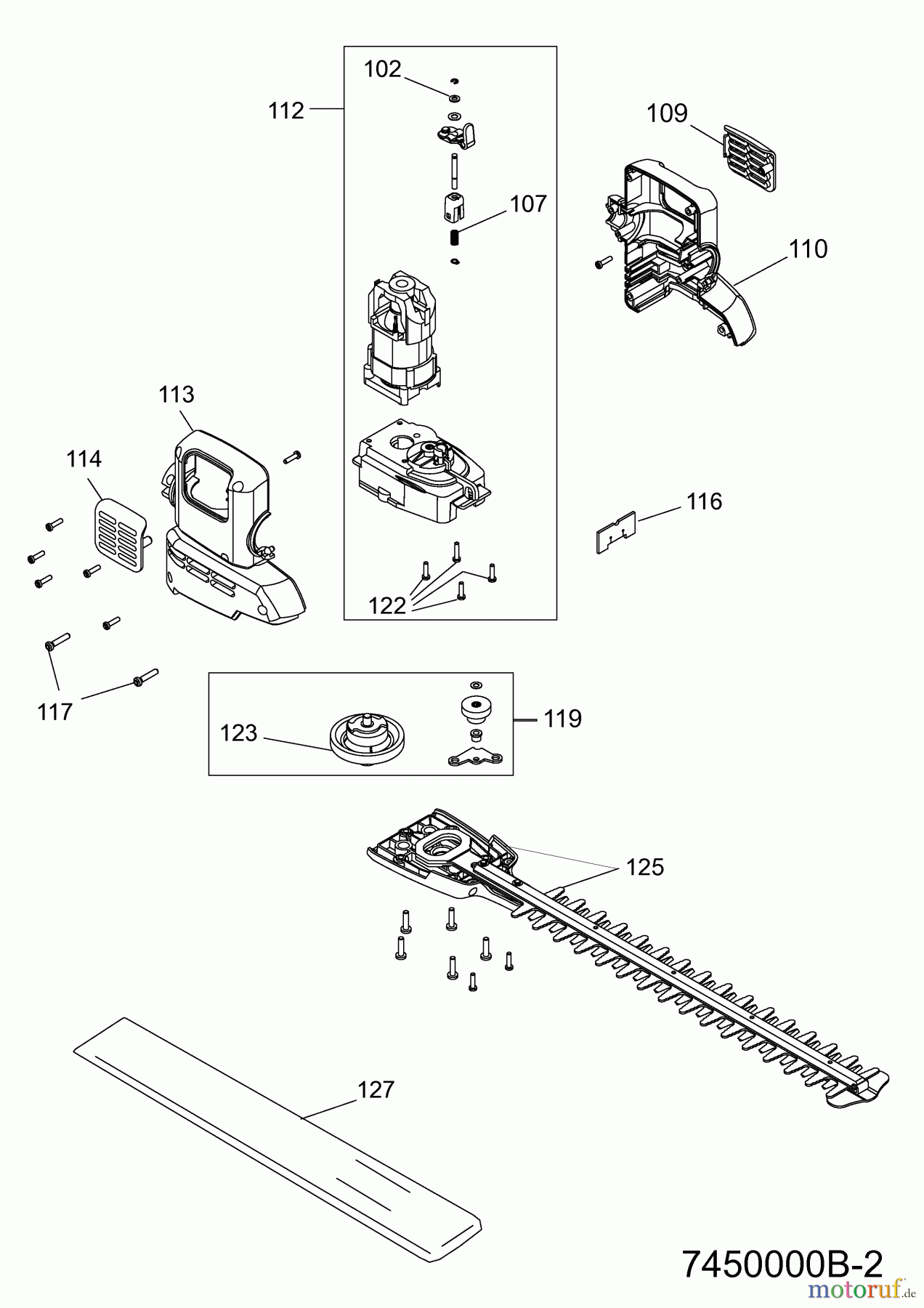 102
112
109
107
110
113
114
116
122
117
123
119
125
127
7450000B-2
motoruf.de