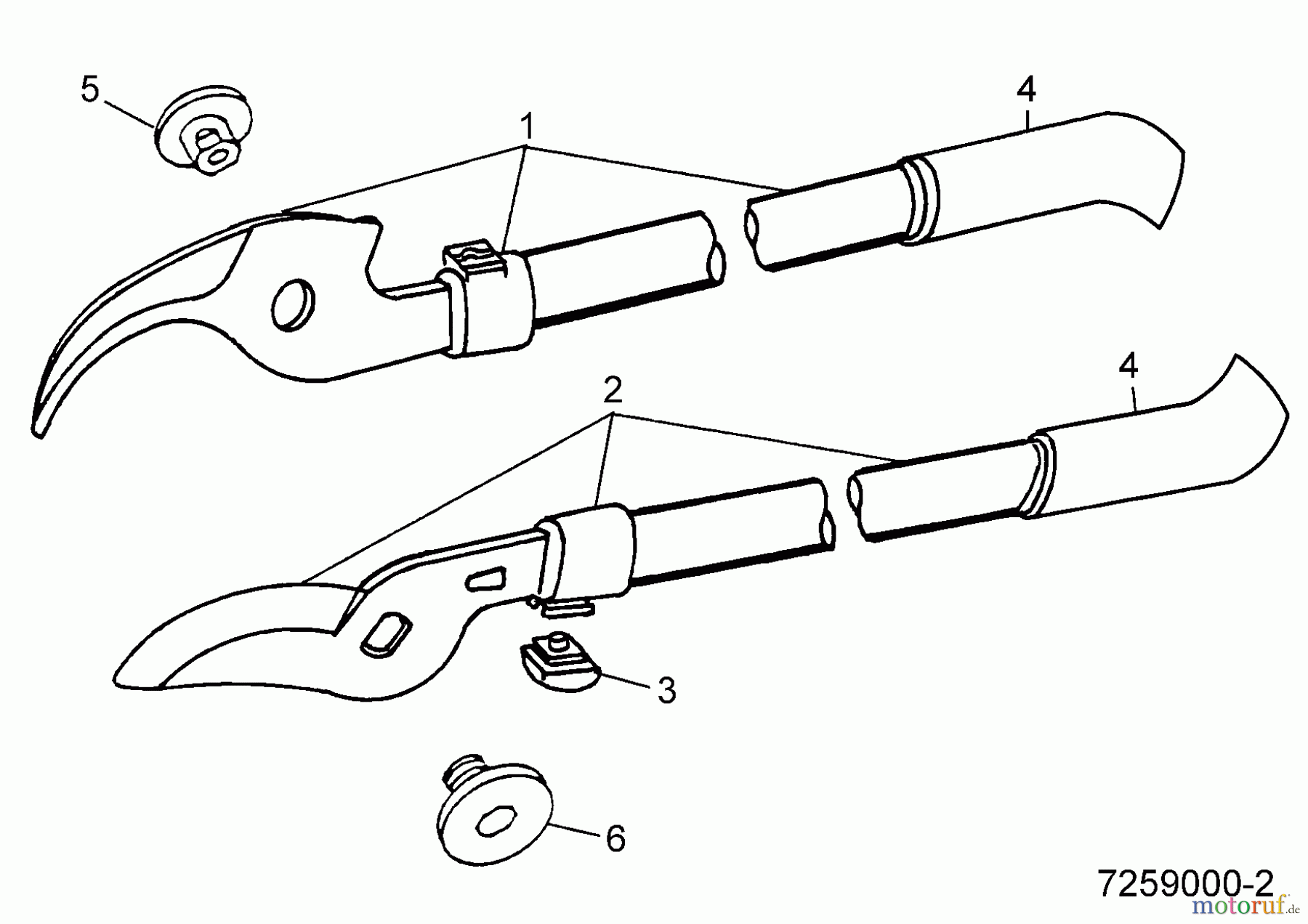 5
1
4
2
4
3
6
7259000-2
motoruf.de