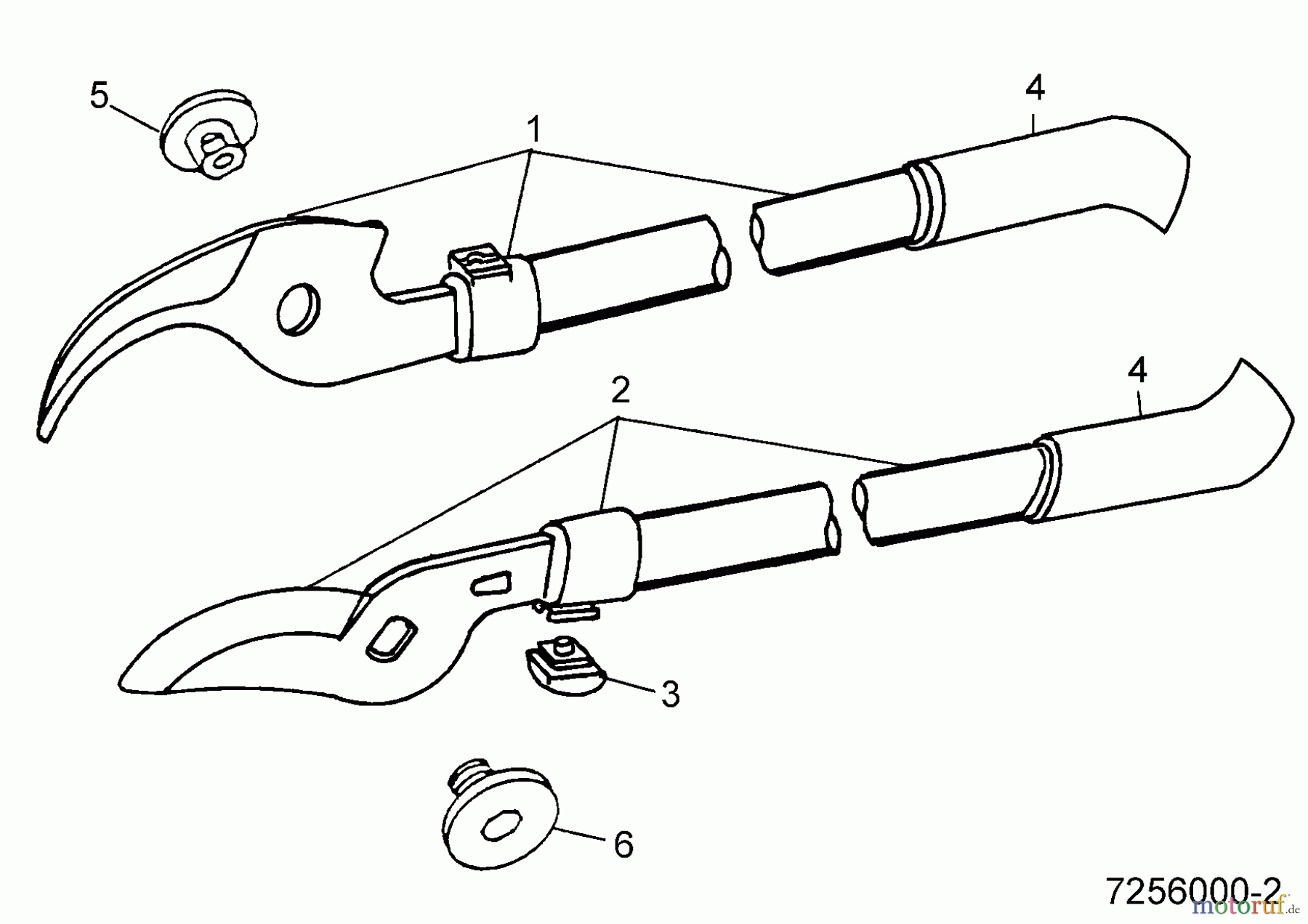 5
1
4
2
4
3
6
7256000-2
motoruf.de