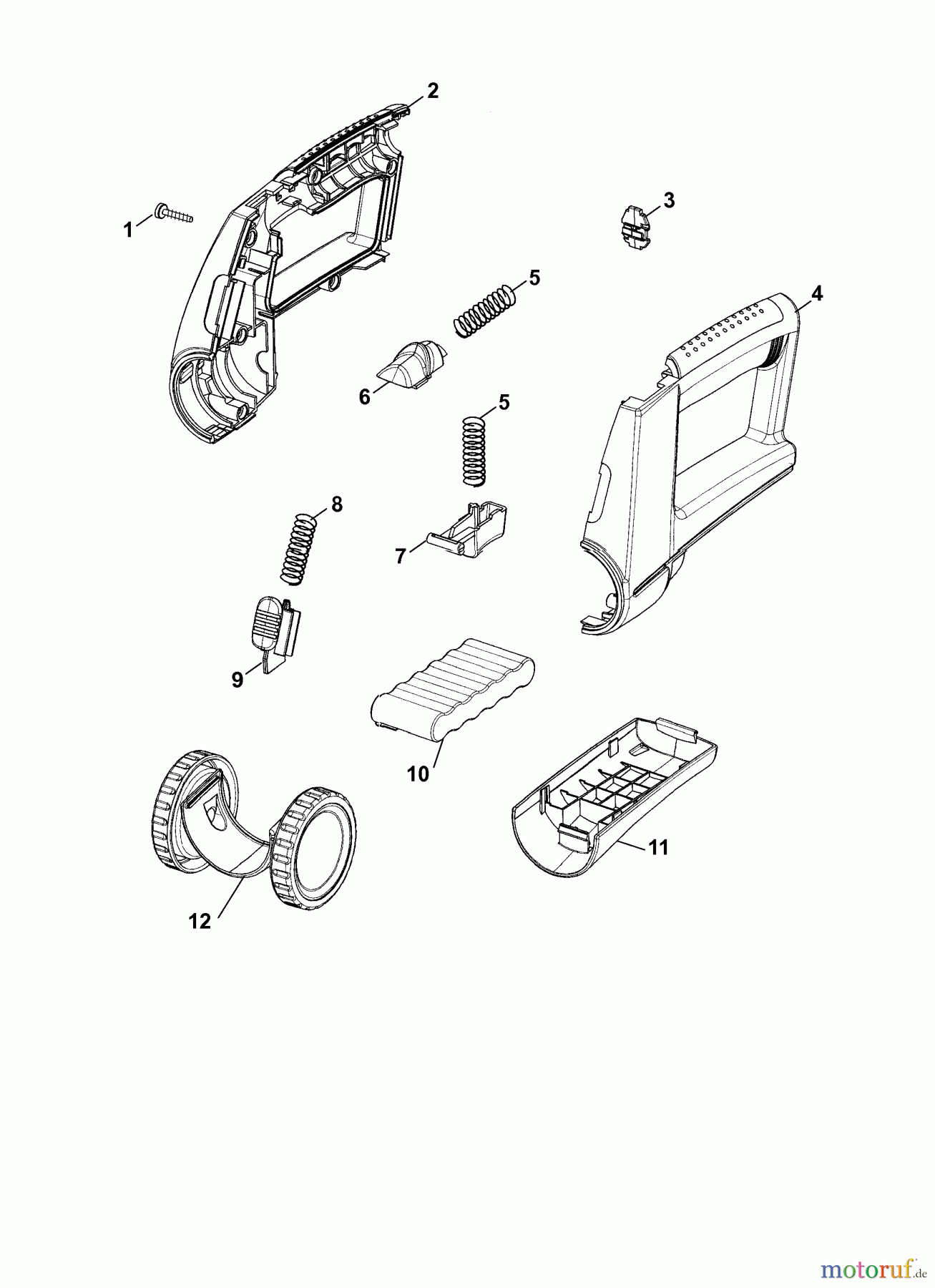 2
1
3
5
4
6
5
8
7
9
10
11
12
motoruf.de