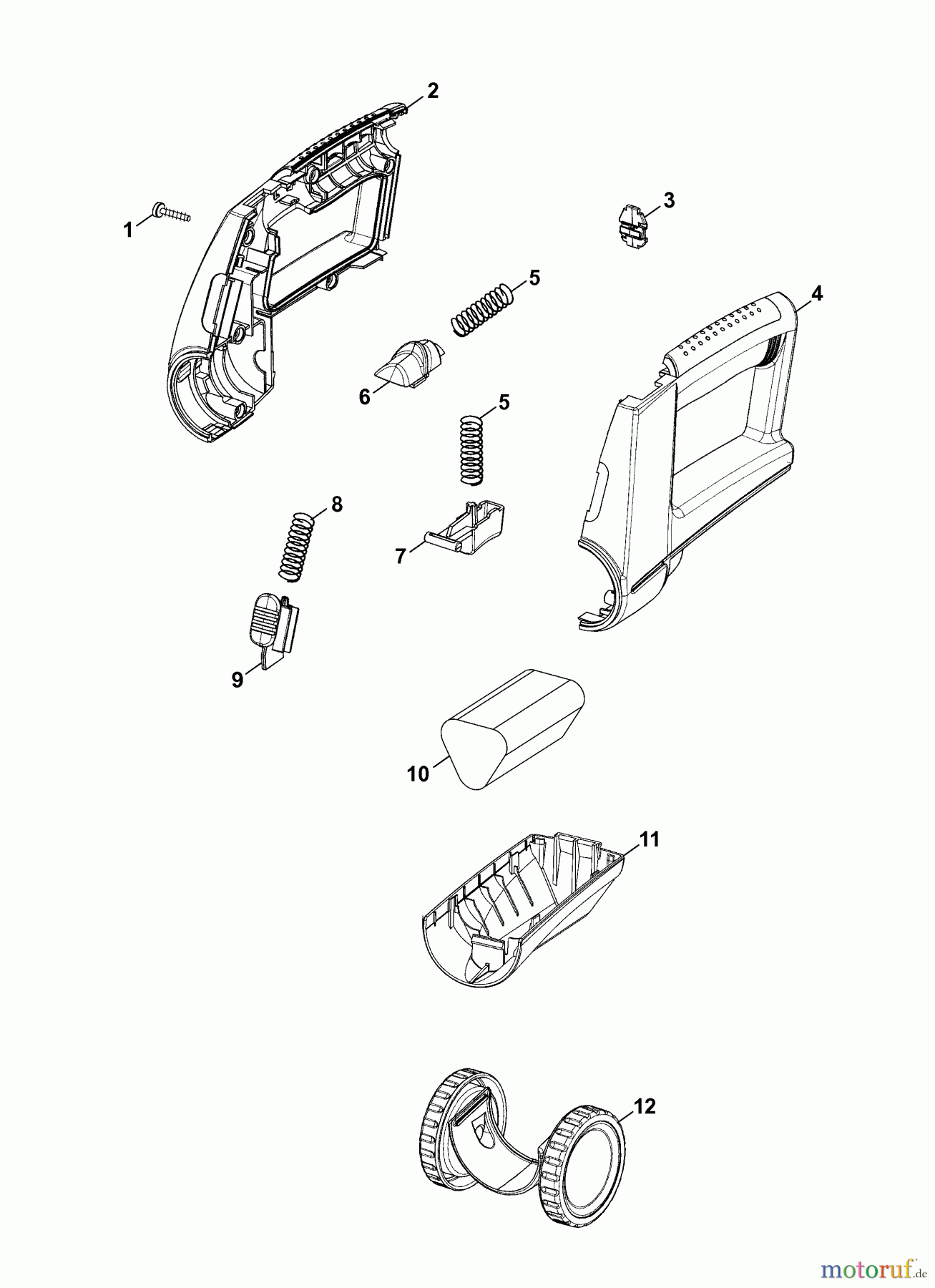 2

1

3

5

4

6

5

8

7

9

10

11

12

motoruf.de