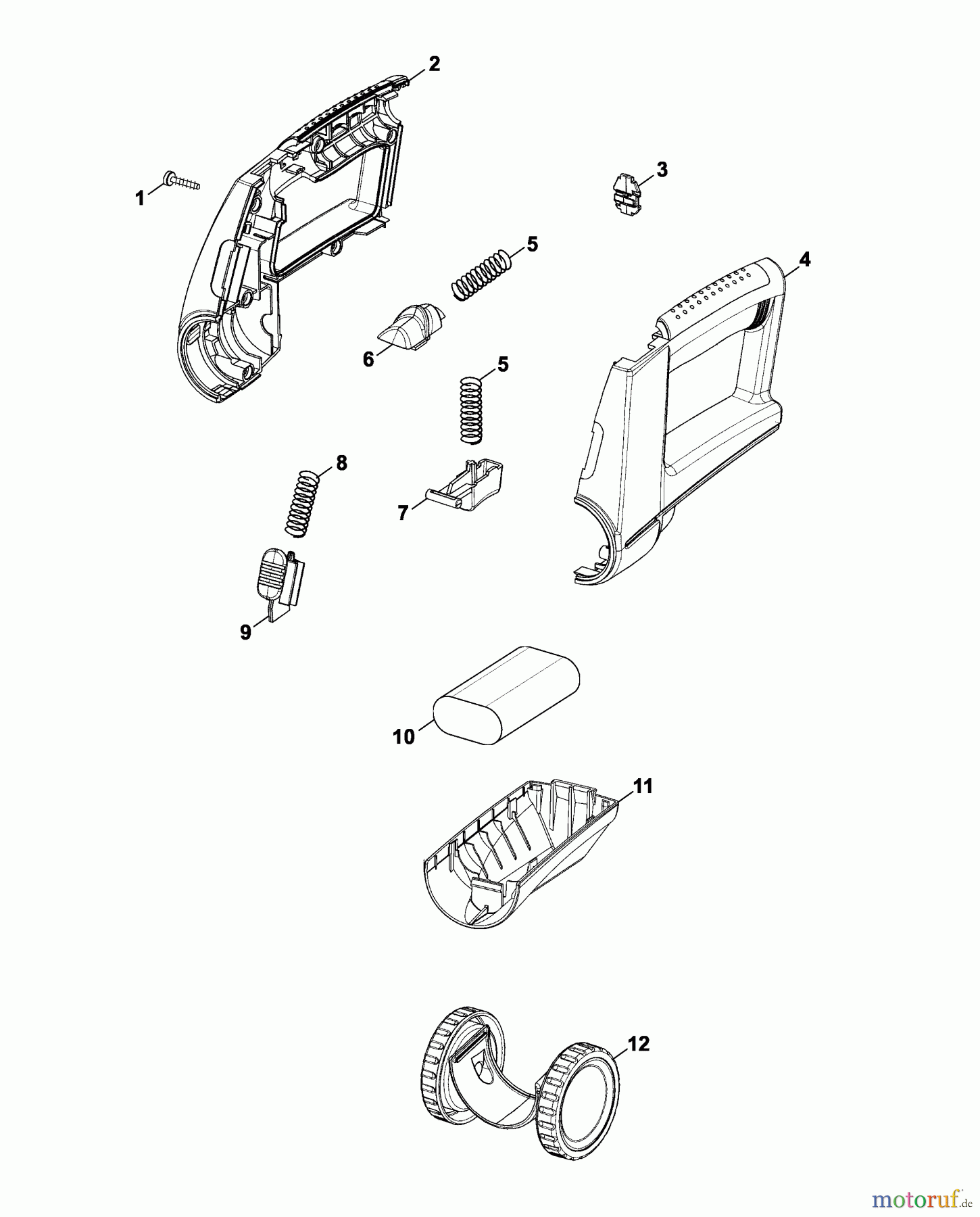 2
1
3
5
4
6
5
8
7
9
10
11
12
motoruf.de