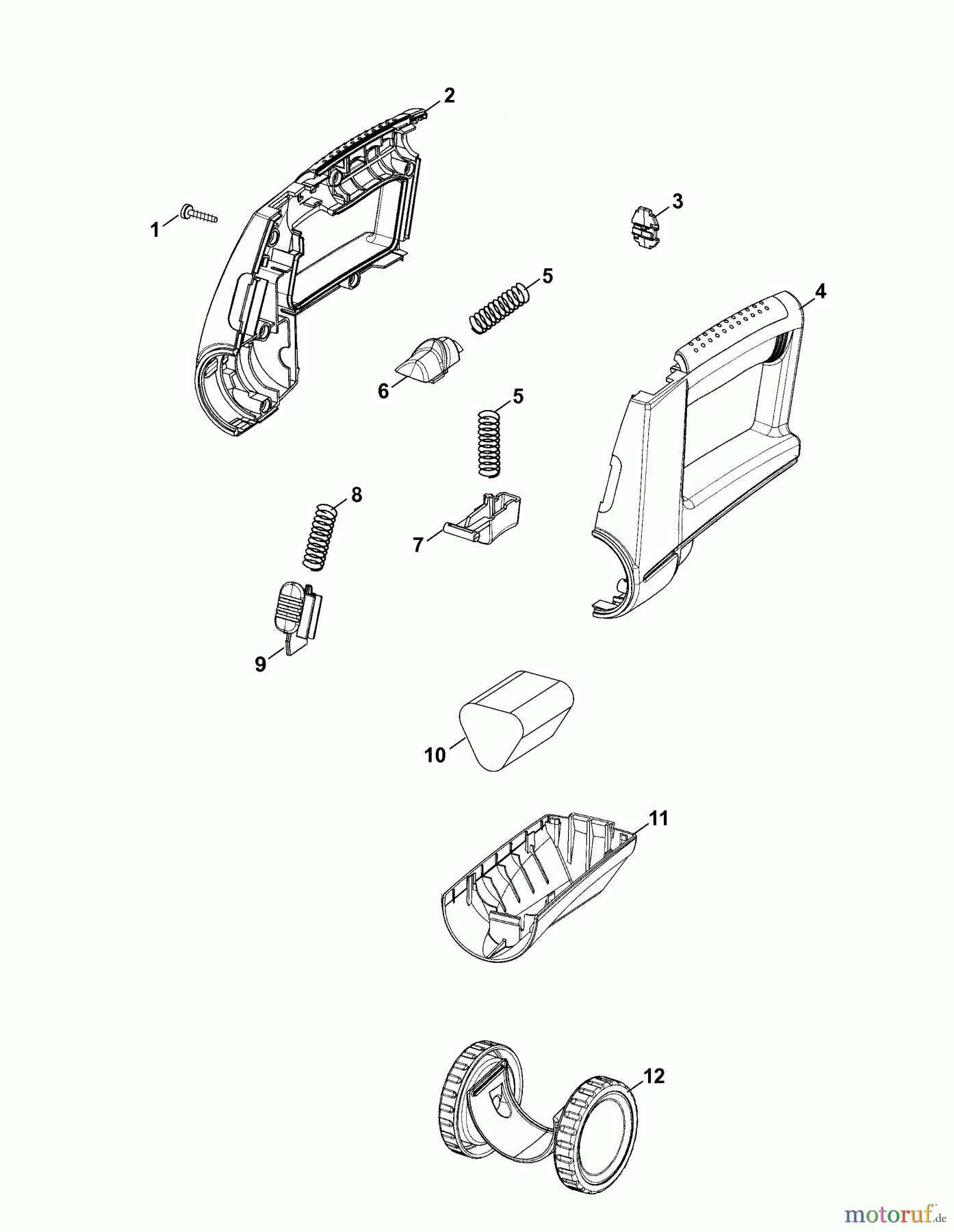 2
1
3
5
4
6
5
8
7
9
10
11
12
motoruf.de