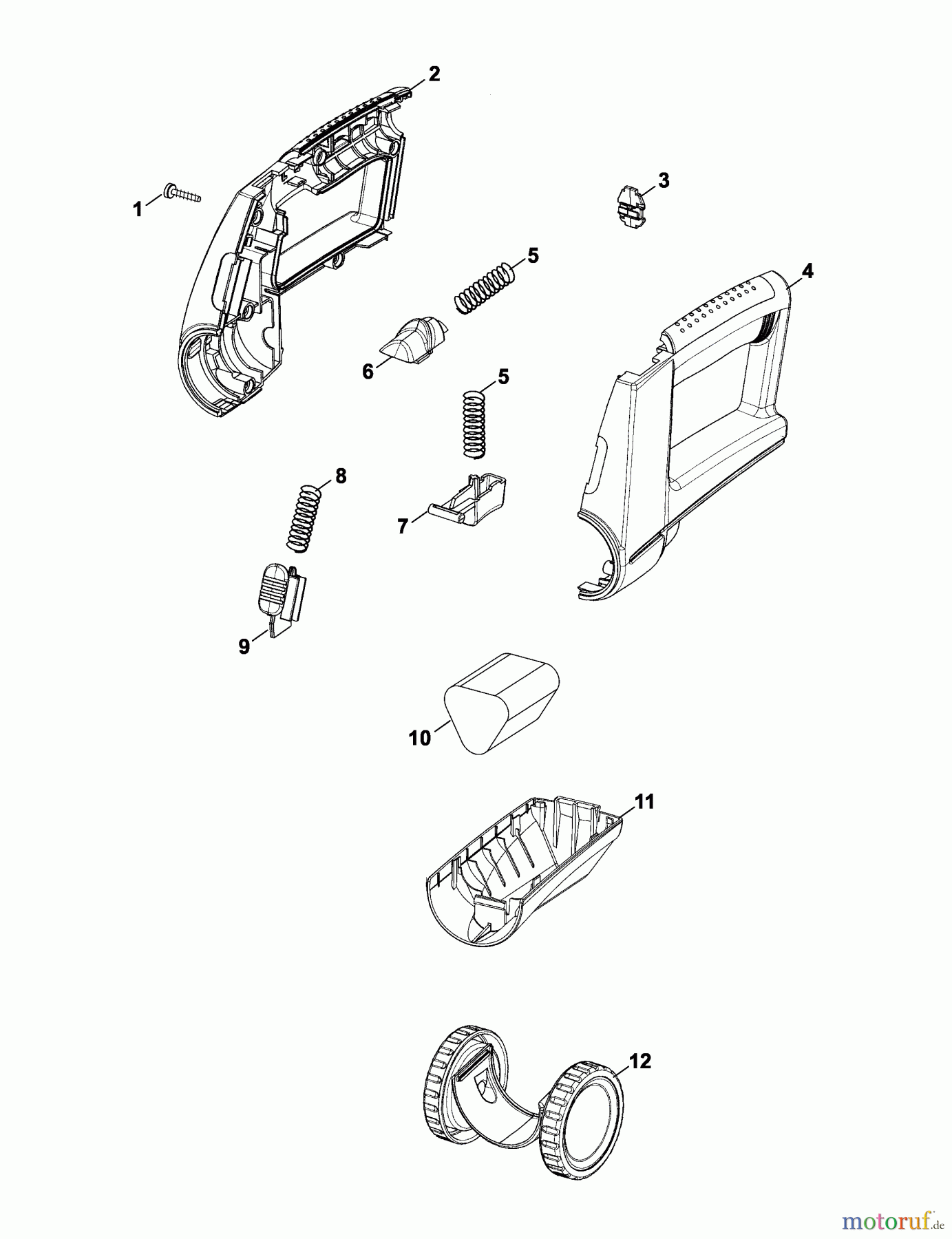 2
1
3
5
4
6
5
8
7
9
10
11
12
motoruf.de